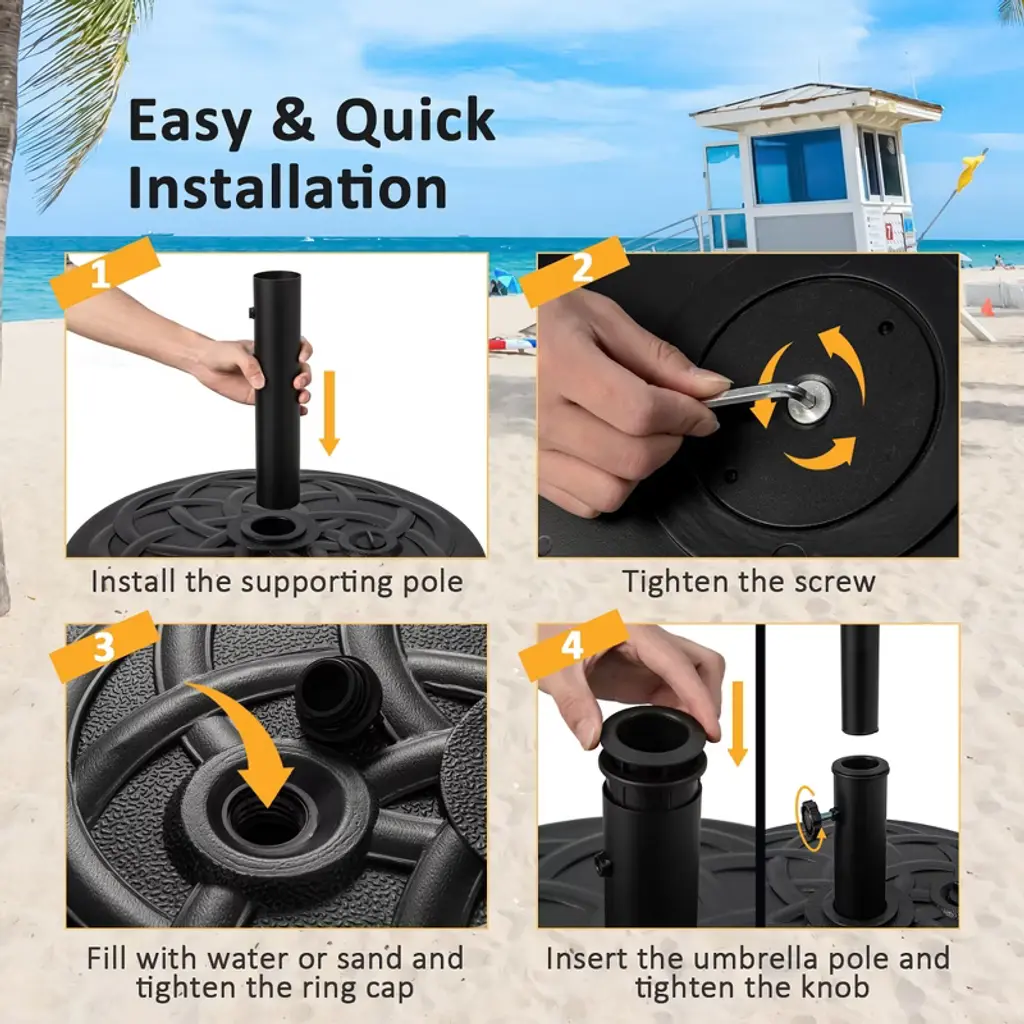 Easy & Quick Installation

1

Install the supporting pole

2

Tighten the screw

3

Fill with water or sand and tighten the ring cap

4

Insert the umbrella pole and tighten the knob