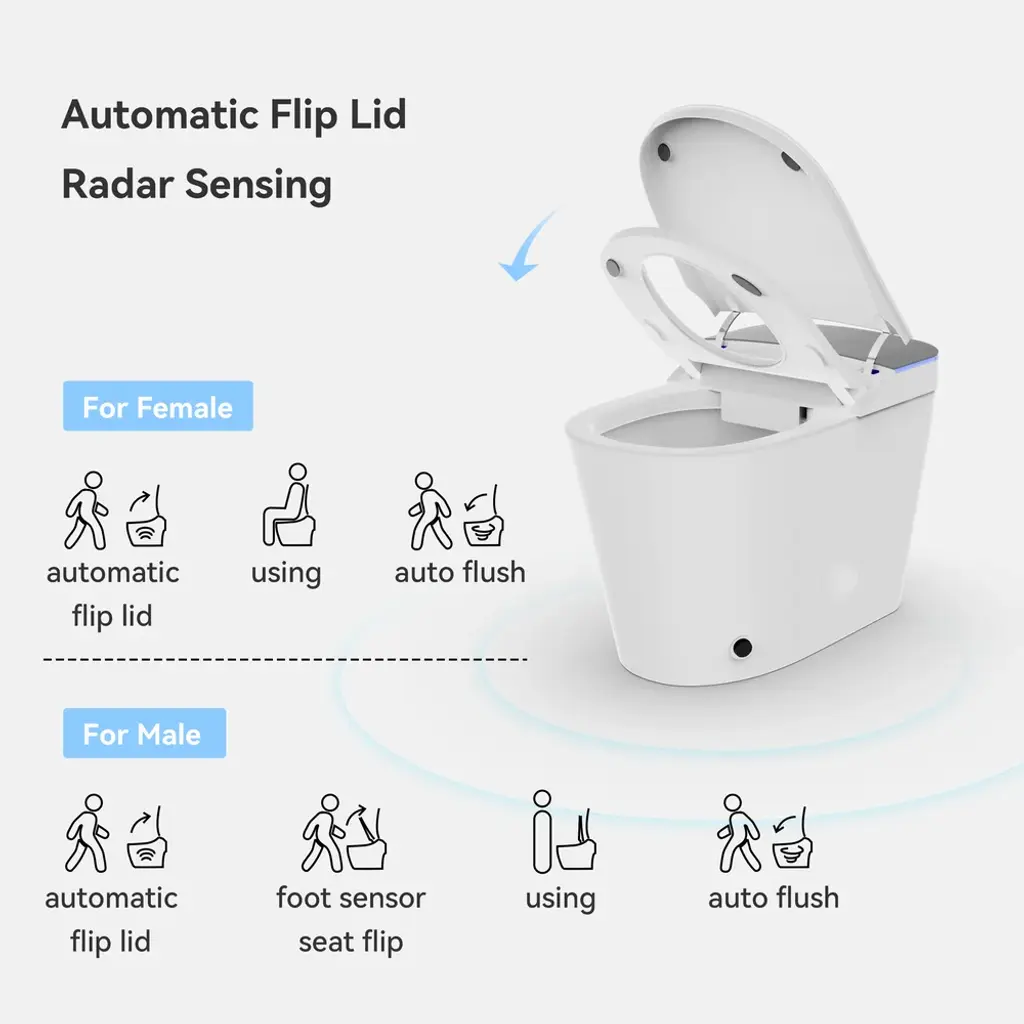 Automatic Flip Lid
Radar Sensing

For Female

automatic flip lid

using

auto flush

For Male

automatic flip lid

foot sensor seat flip

using

auto flush