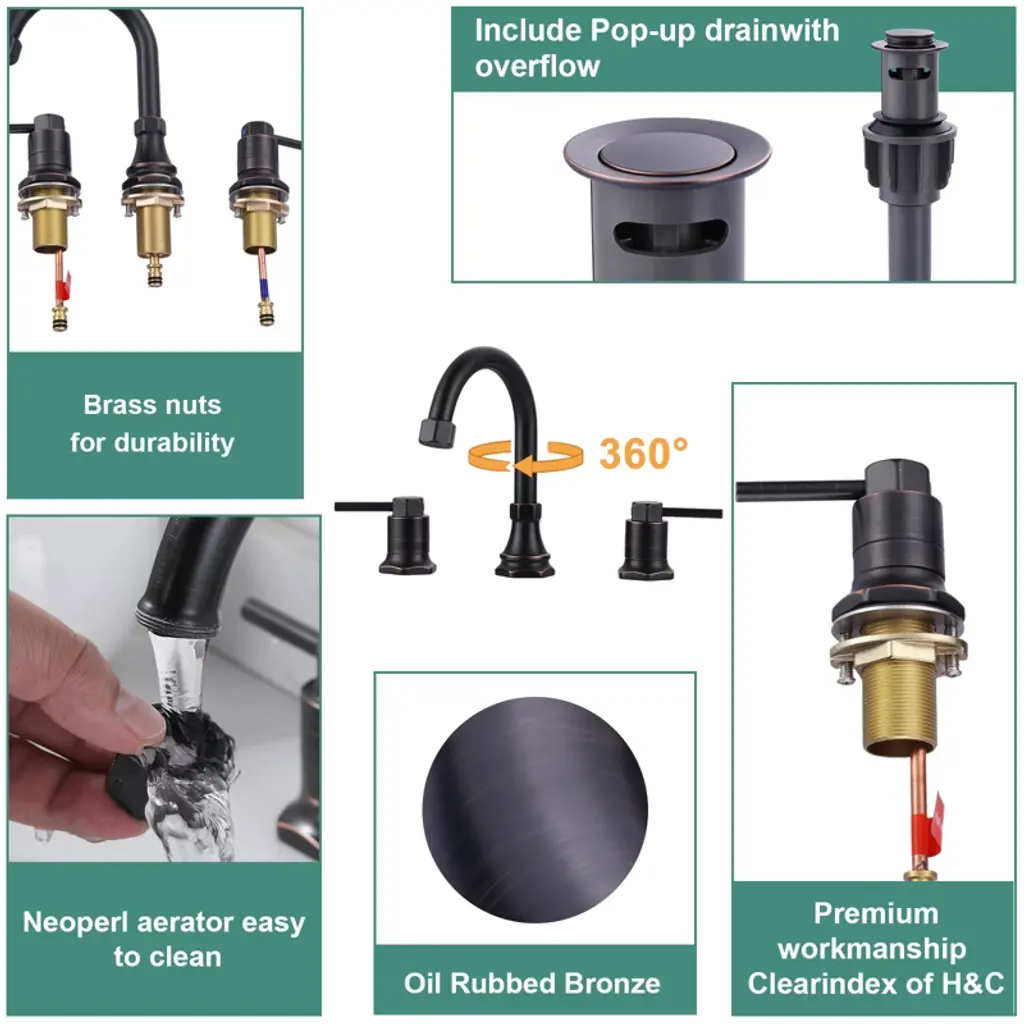 Include Pop-up drainwith overflow

Brass nuts for durability

360°

Neoperl aerator easy to clean

Oil Rubbed Bronze

Premium workmanship Clearindex of H&C