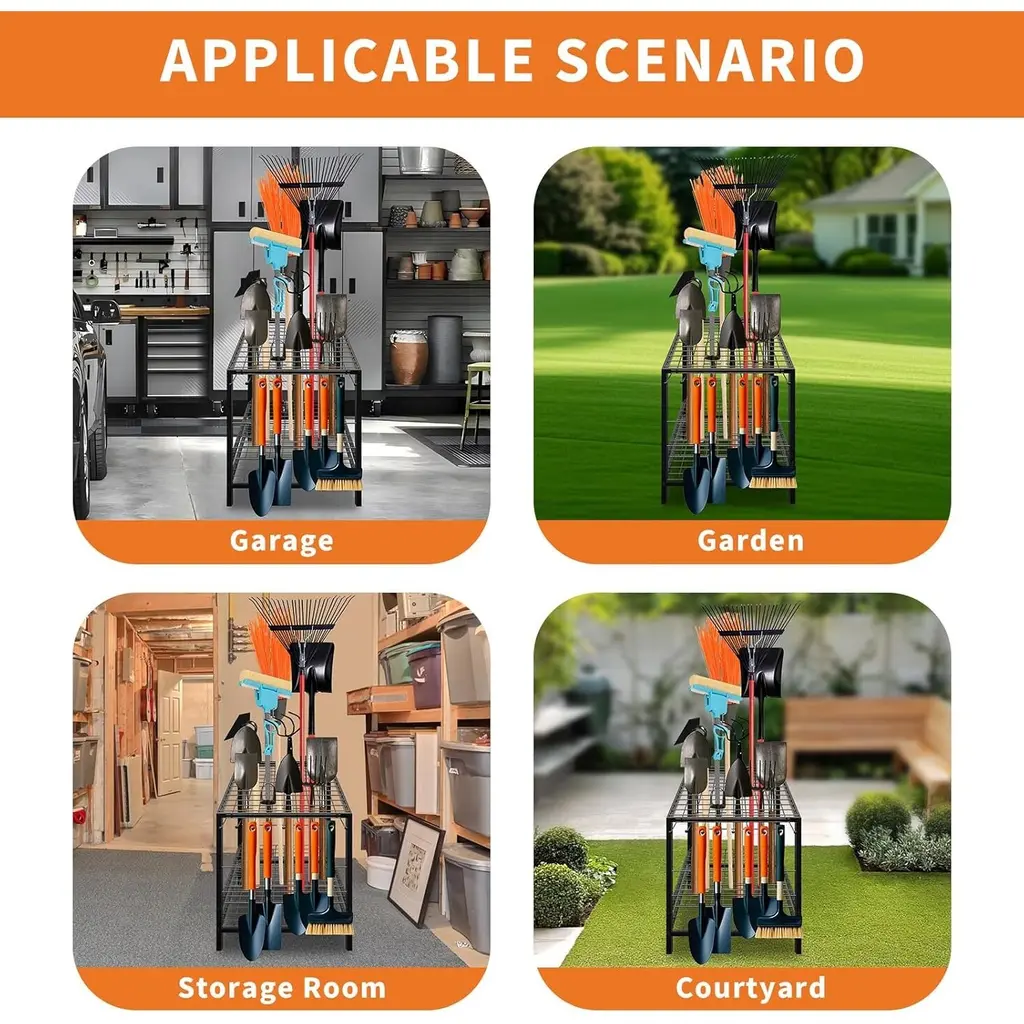 APPLICABLE SCENARIO

Garage

Garden

Storage Room

Courtyard