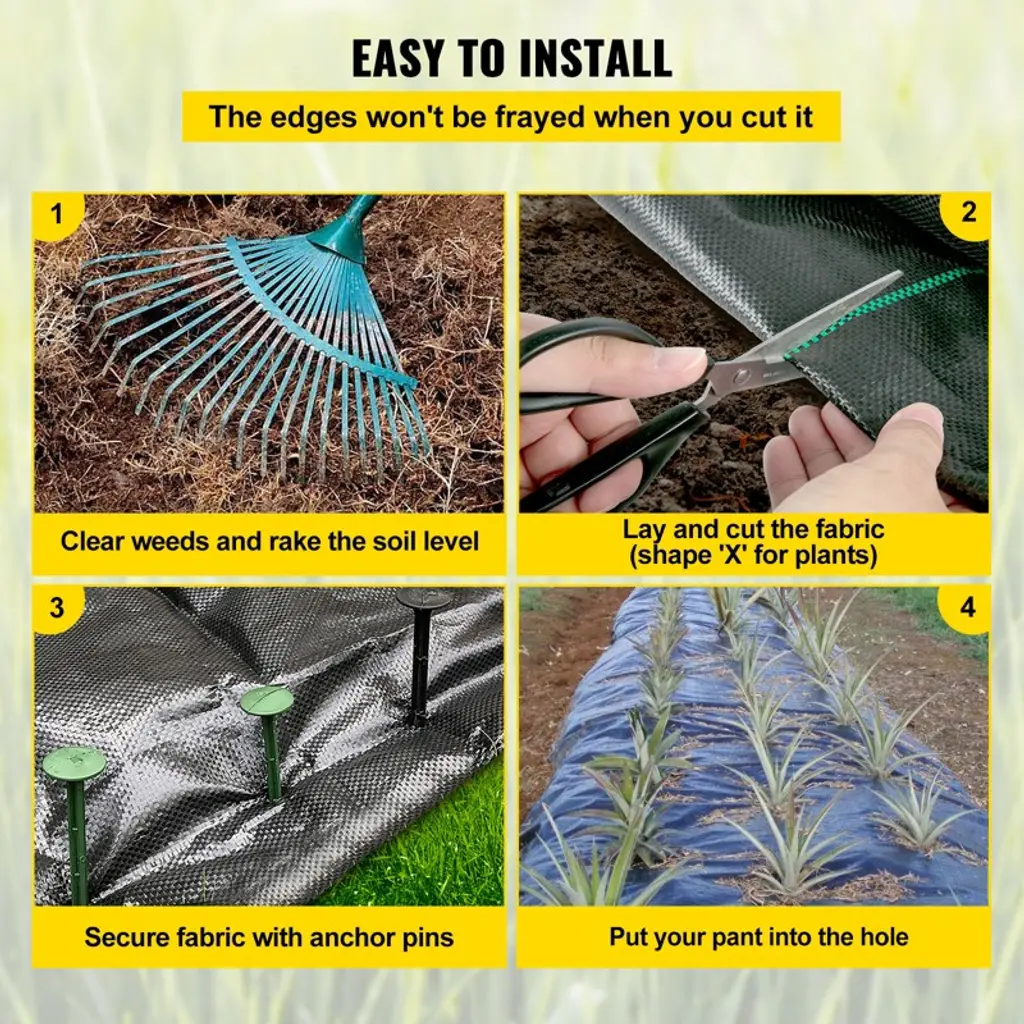 EASY TO INSTALL

The edges won't be frayed when you cut it

1

Clear weeds and rake the soil level

2

Lay and cut the fabric (shape 'X' for plants)

3

Secure fabric with anchor pins

4

Put your pant into the hole