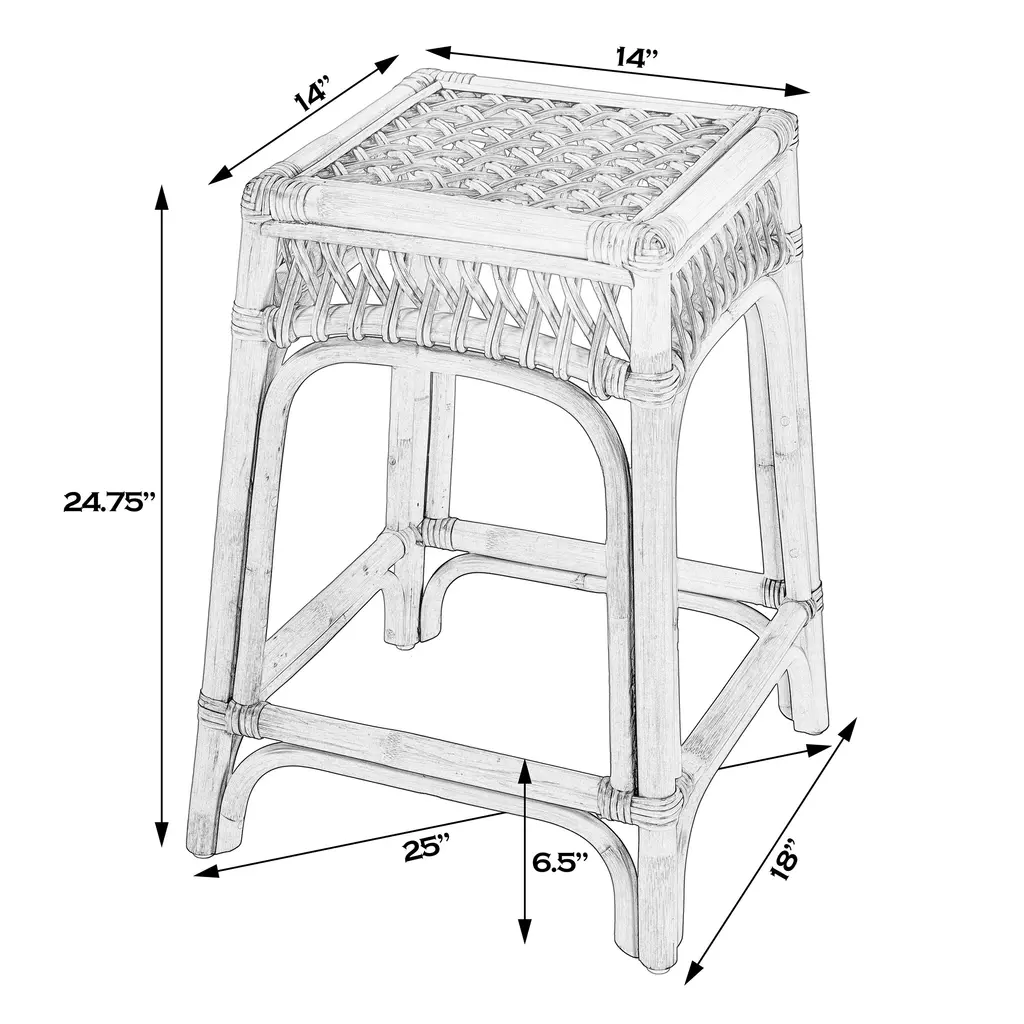 14"
14"
24.75"
25"
6.5"
18"