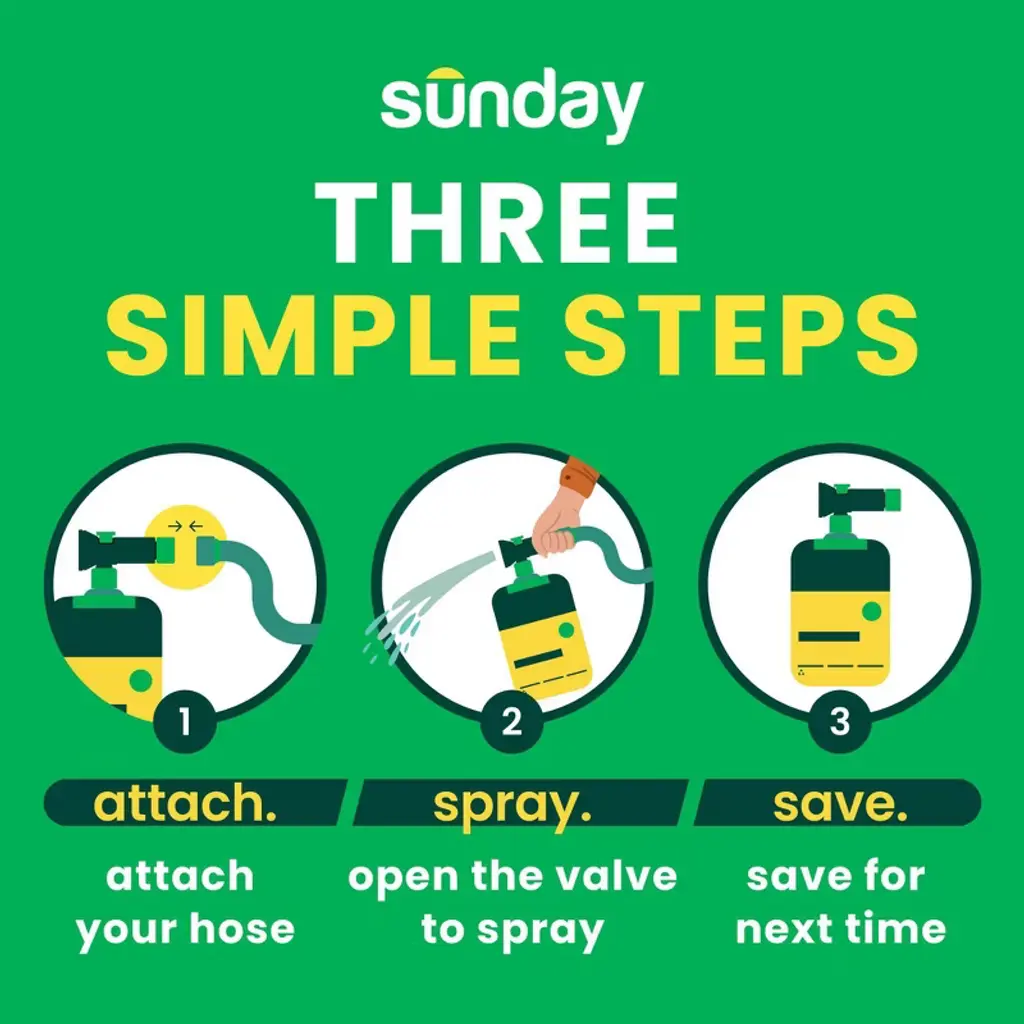 sunday

THREE
SIMPLE STEPS

1
attach.
attach your hose

2
spray.
open the valve to spray

3
save.
save for next time