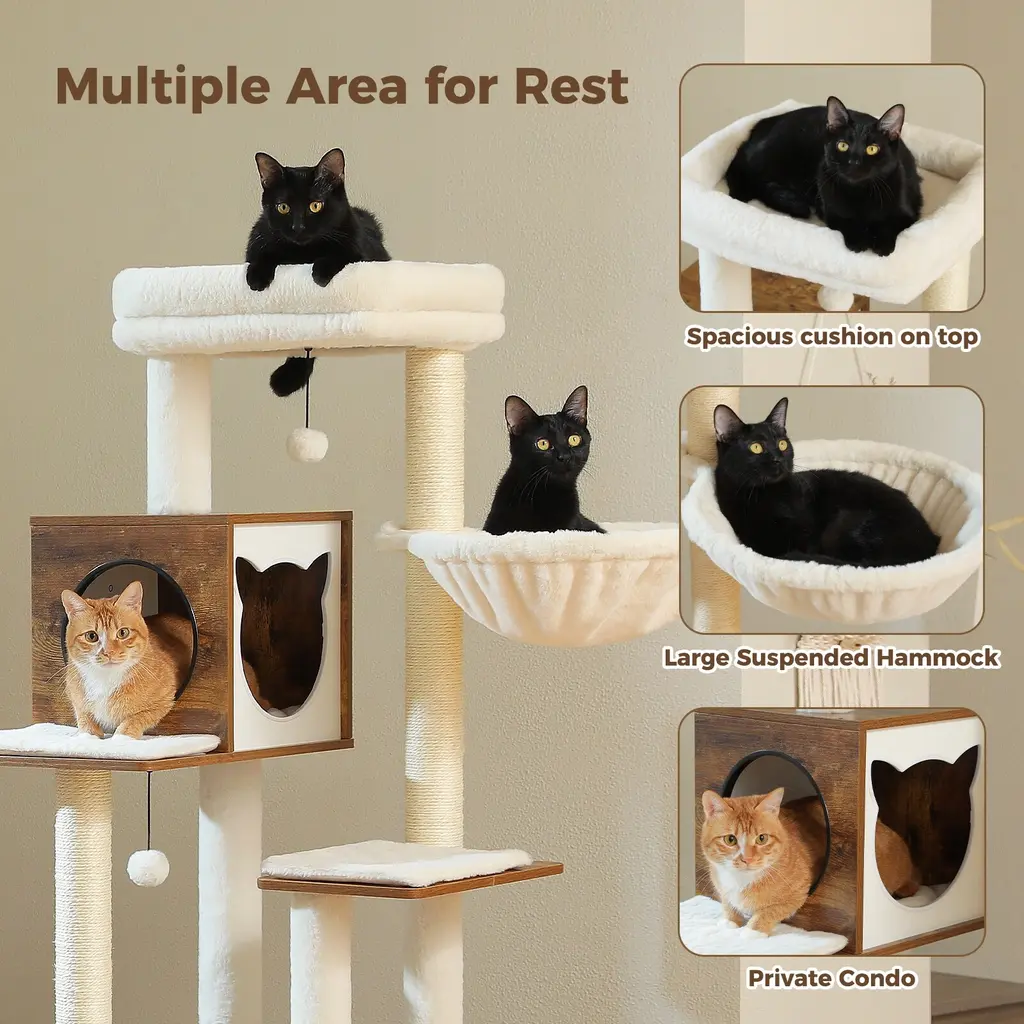 Multiple Area for Rest

Spacious cushion on top

Large Suspended Hammock

Private Condo