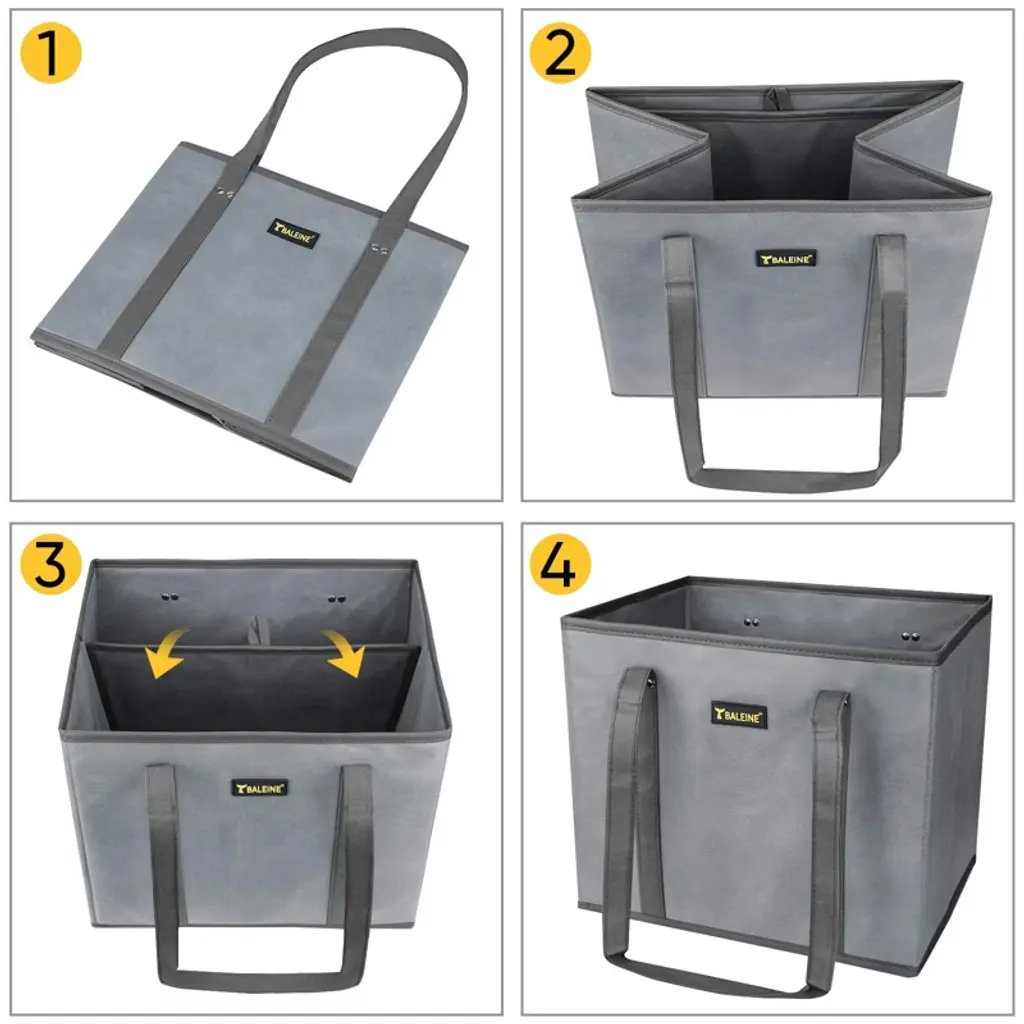 1

BALEINE

2

BALEINE

3

BALEINE

4

BALEINE