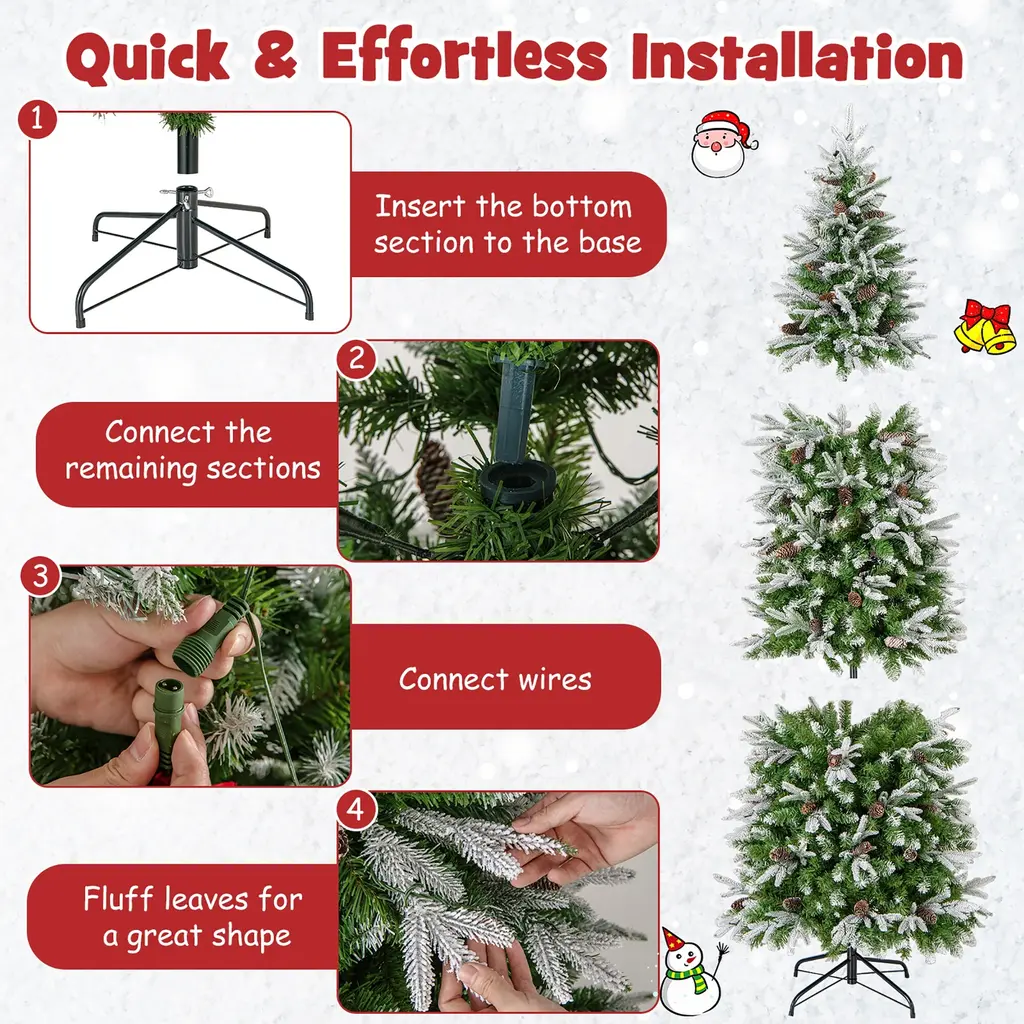 Quick & Effortless Installation

1

Insert the bottom section to the base

2

Connect the remaining sections

3

Connect wires

4

Fluff leaves for a great shape