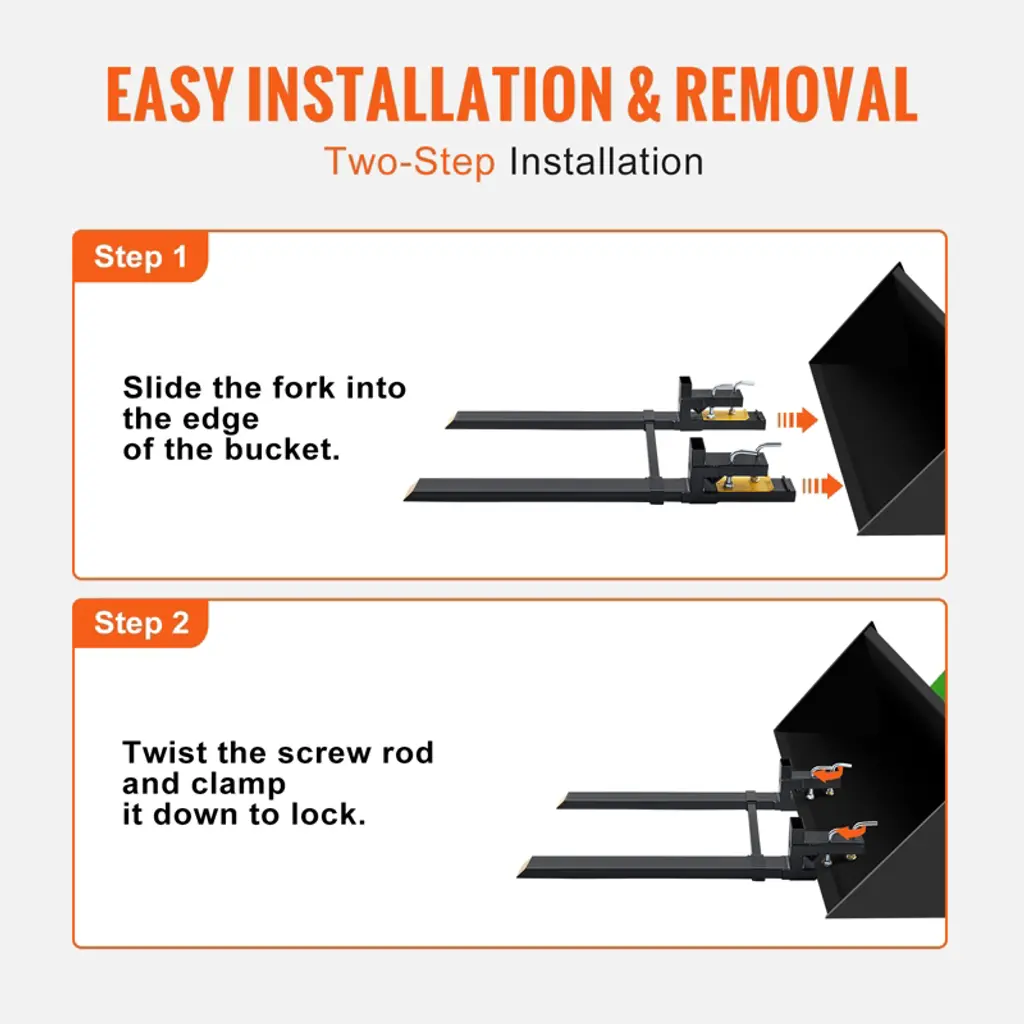 EASY INSTALLATION & REMOVAL

Two-Step Installation

Step 1

Slide the fork into the edge of the bucket.

Step 2

Twist the screw rod and clamp it down to lock.