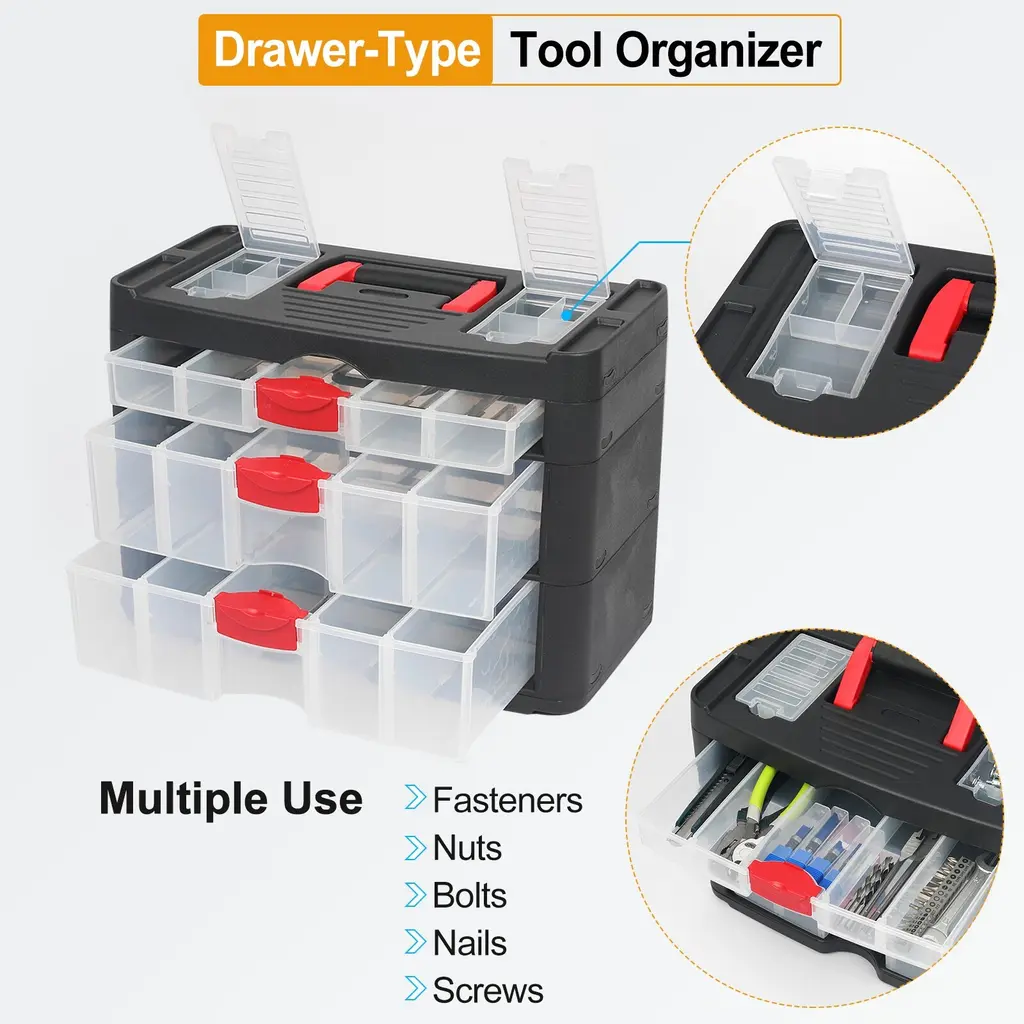 Drawer-Type Tool Organizer

Multiple Use

Fasteners
Nuts
Bolts
Nails
Screws