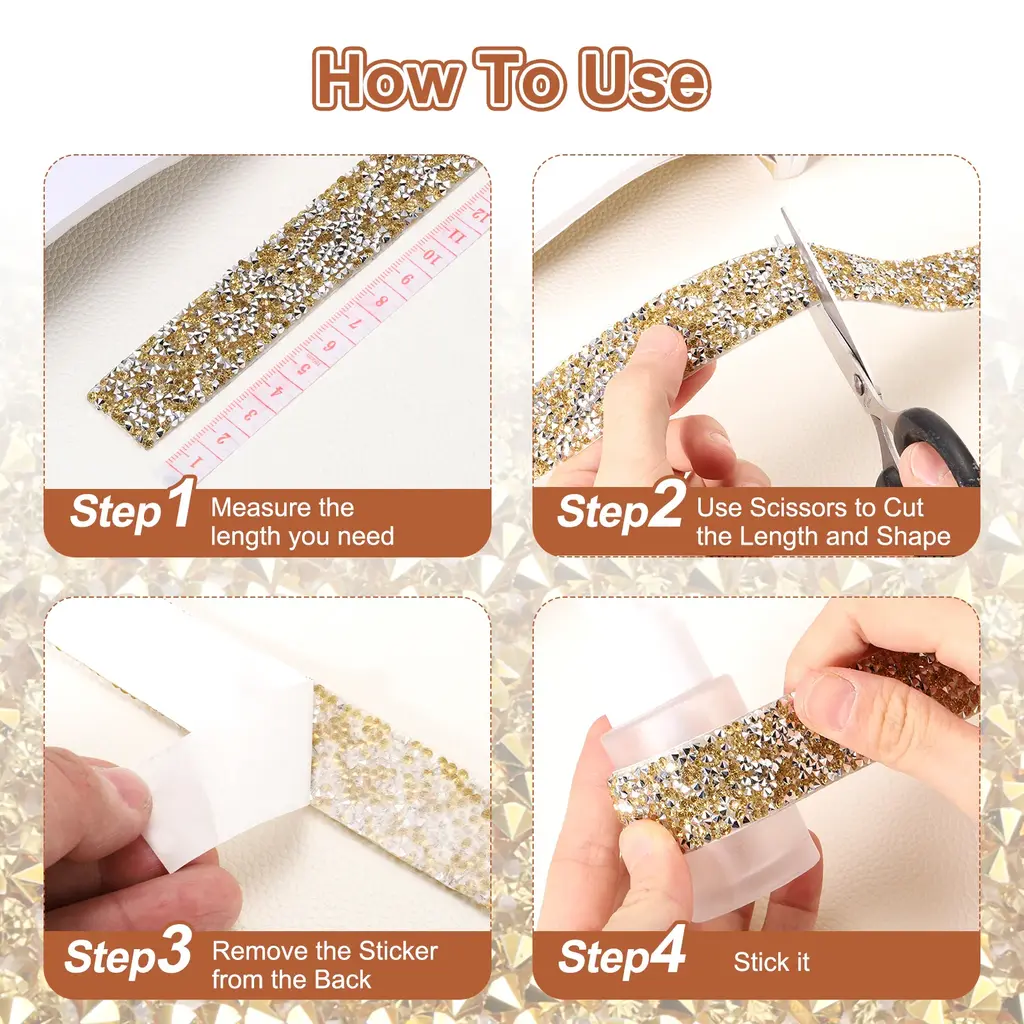 How To Use

1 2 3 4 5 6 7 8 9 10 11 12

Step1 Measure the length you need

Step2 Use Scissors to Cut the Length and Shape

Step3 Remove the Sticker from the Back

Step4 Stick it