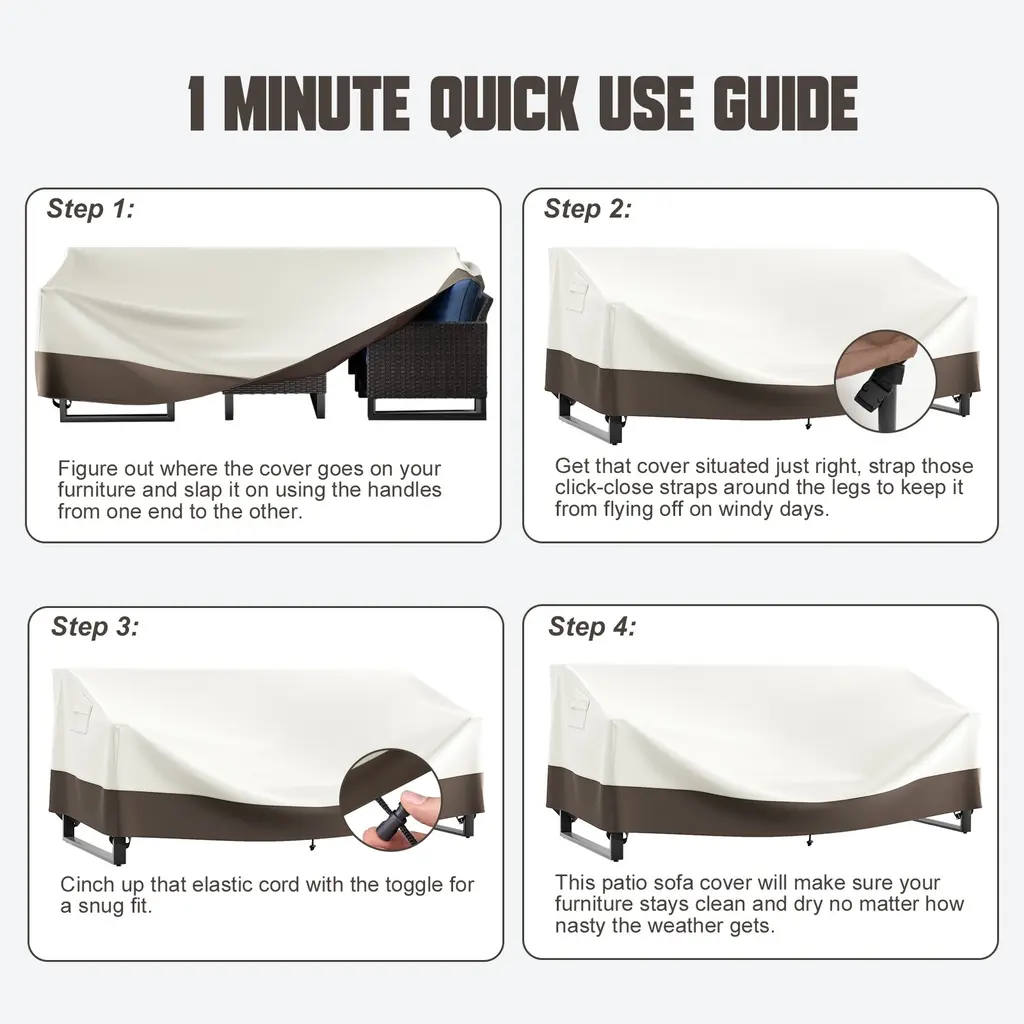 1 MINUTE QUICK USE GUIDE

Step 1:

Figure out where the cover goes on your furniture and slap it on using the handles from one end to the other.

Step 2:

Get that cover situated just right, strap those click-close straps around the legs to keep it from flying off on windy days.

Step 3:

Cinch up that elastic cord with the toggle for a snug fit.

Step 4:

This patio sofa cover will make sure your furniture stays clean and dry no matter how nasty the weather gets.