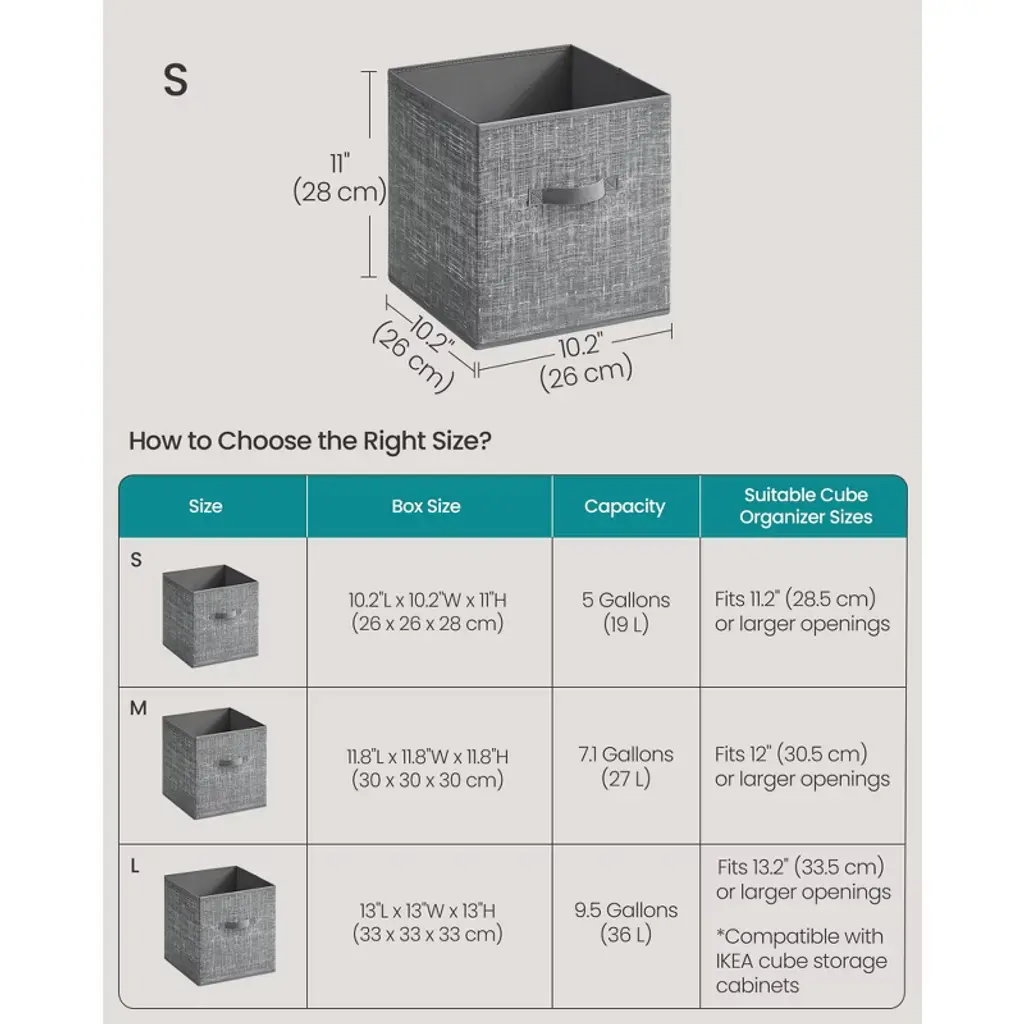 S

11" (28 cm)

10.2" (26 cm)

10.2" (26 cm)

How to Choose the Right Size?

| Size | Box Size | Capacity | Suitable Cube Organizer Sizes |
|---|---|---|---|
| S | 10.2"L x 10.2"W x 11"H (26 x 26 x 28 cm) | 5 Gallons (19 L) | Fits 11.2" (28.5 cm) or larger openings |
| M | 11.8"L x 11.8"W x 11.8"H (30 x 30 x 30 cm) | 7.1 Gallons (27 L) | Fits 12" (30.5 cm) or larger openings |
| L | 13"L x 13"W x 13"H (33 x 33 x 33 cm) | 9.5 Gallons (36 L) | Fits 13.2" (33.5 cm) or larger openings *Compatible with IKEA cube storage cabinets |