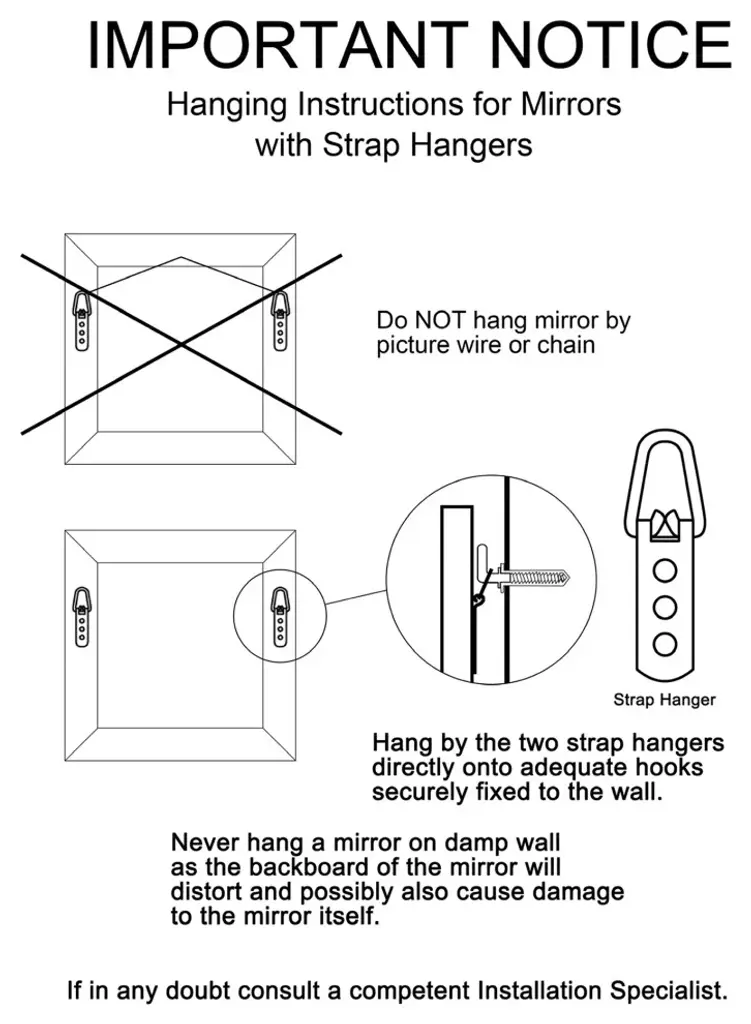 IMPORTANT NOTICE

Hanging Instructions for Mirrors with Strap Hangers

Do NOT hang mirror by picture wire or chain

Strap Hanger

Hang by the two strap hangers directly onto adequate hooks securely fixed to the wall.

Never hang a mirror on damp wall as the backboard of the mirror will distort and possibly also cause damage to the mirror itself.

If in any doubt consult a competent Installation Specialist.