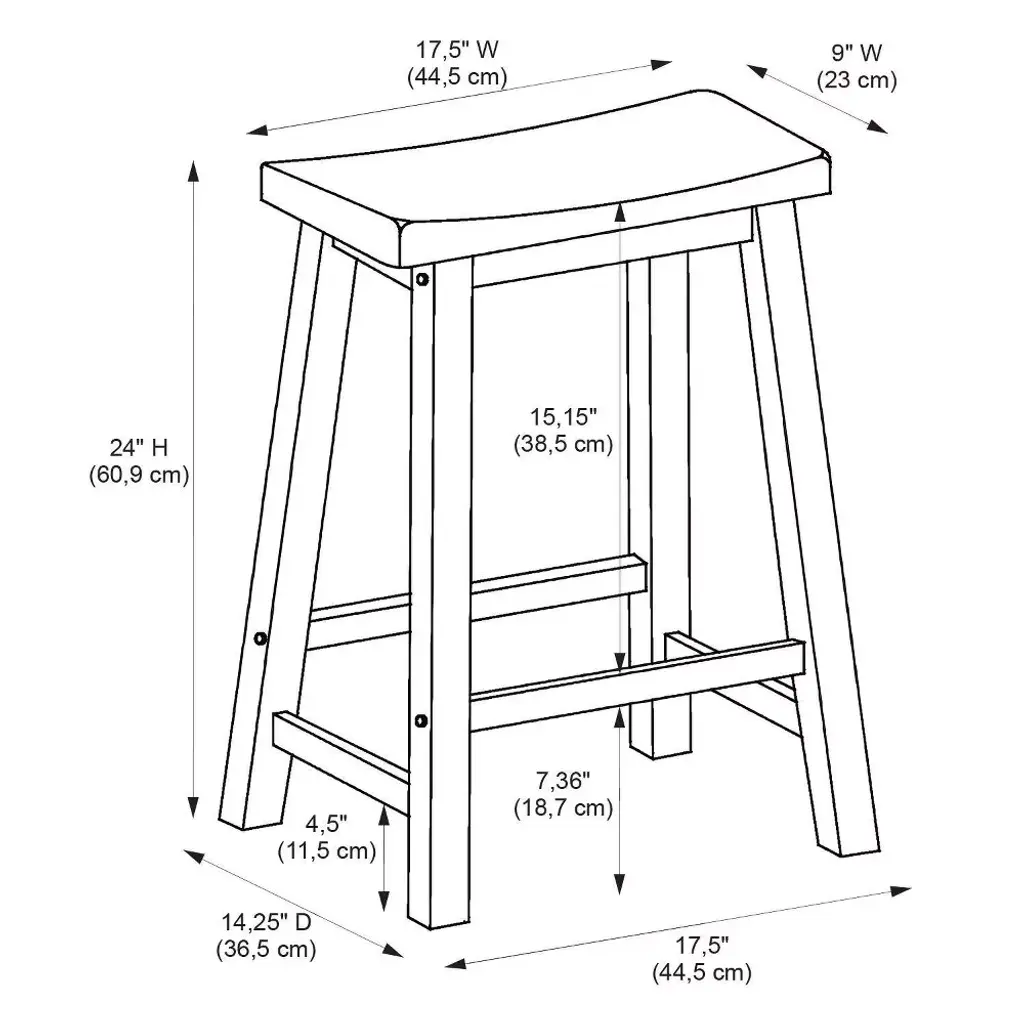 17,5" W
(44,5 cm)

9" W
(23 cm)

24" H
(60,9 cm)

15,15"
(38,5 cm)

7,36"
(18,7 cm)

4,5"
(11,5 cm)

14,25" D
(36,5 cm)

17,5"
(44,5 cm)