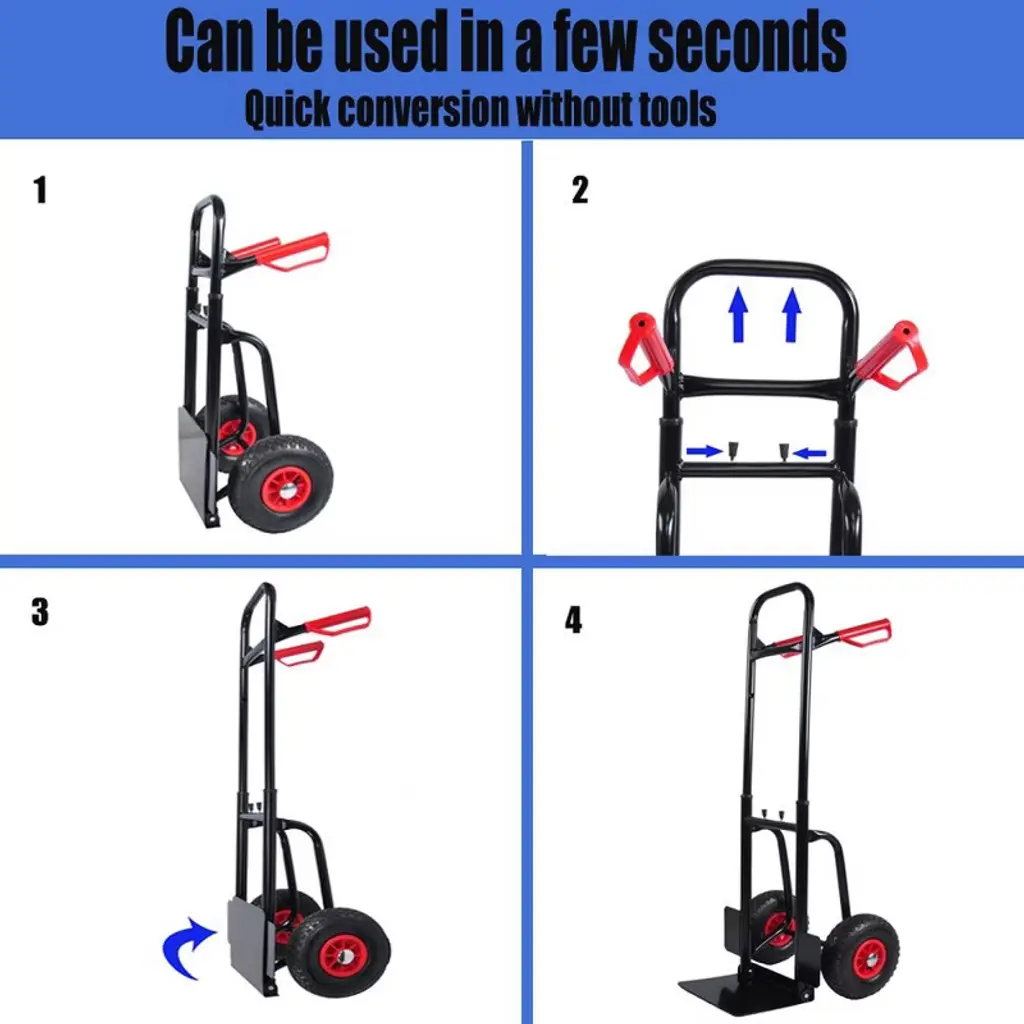 Can be used in a few seconds
Quick conversion without tools

1

2

3

4