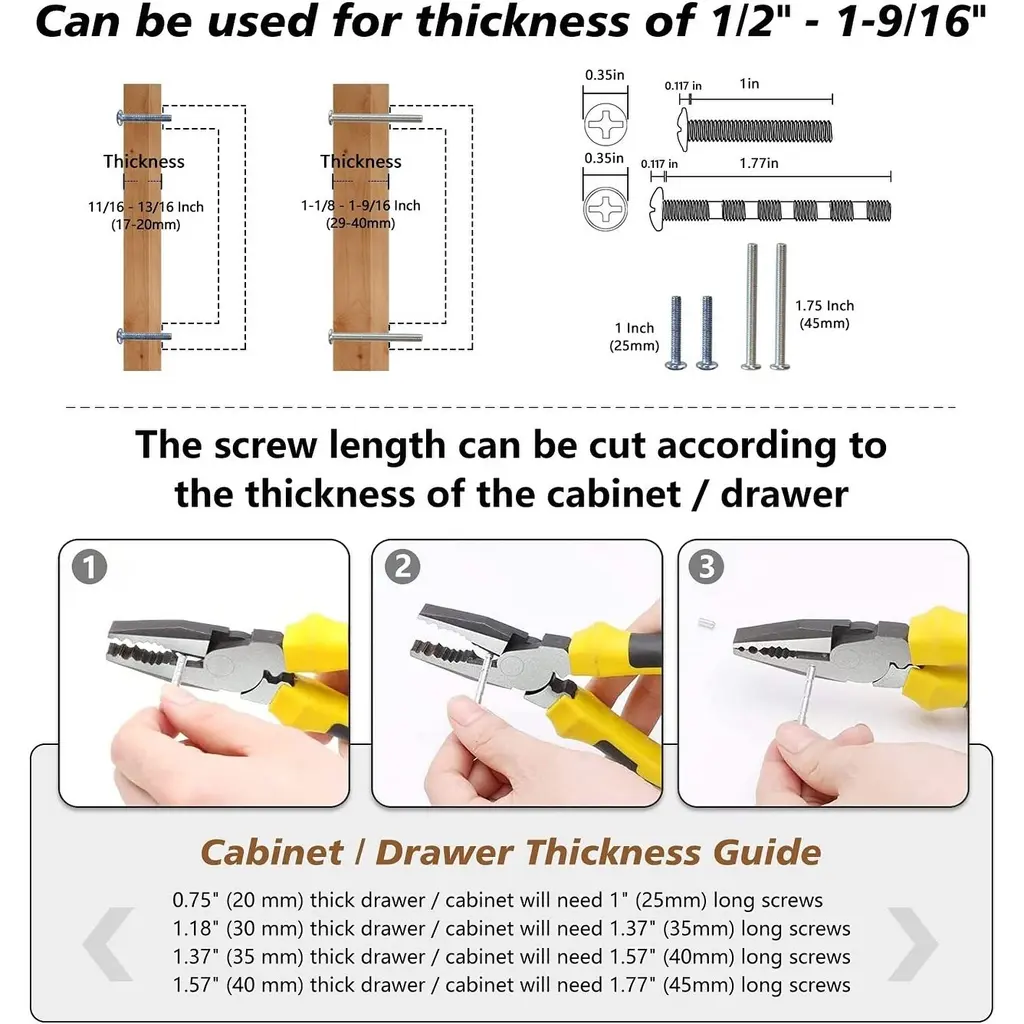 Can be used for thickness of 1/2" - 1-9/16"

Thickness
11/16 - 13/16 Inch
(17-20mm)

Thickness
1-1/8 - 1-9/16 Inch
(29-40mm)

0.35in
0.117 in
1in

0.35in
0.117 in
1.77in

1 Inch
(25mm)

1.75 Inch
(45mm)

The screw length can be cut according to the thickness of the cabinet / drawer

1

2

3

Cabinet / Drawer Thickness Guide

0.75" (20 mm) thick drawer / cabinet will need 1" (25mm) long screws
1.18" (30 mm) thick drawer / cabinet will need 1.37" (35mm) long screws
1.37" (35 mm) thick drawer / cabinet will need 1.57" (40mm) long screws
1.57" (40 mm) thick drawer / cabinet will need 1.77" (45mm) long screws