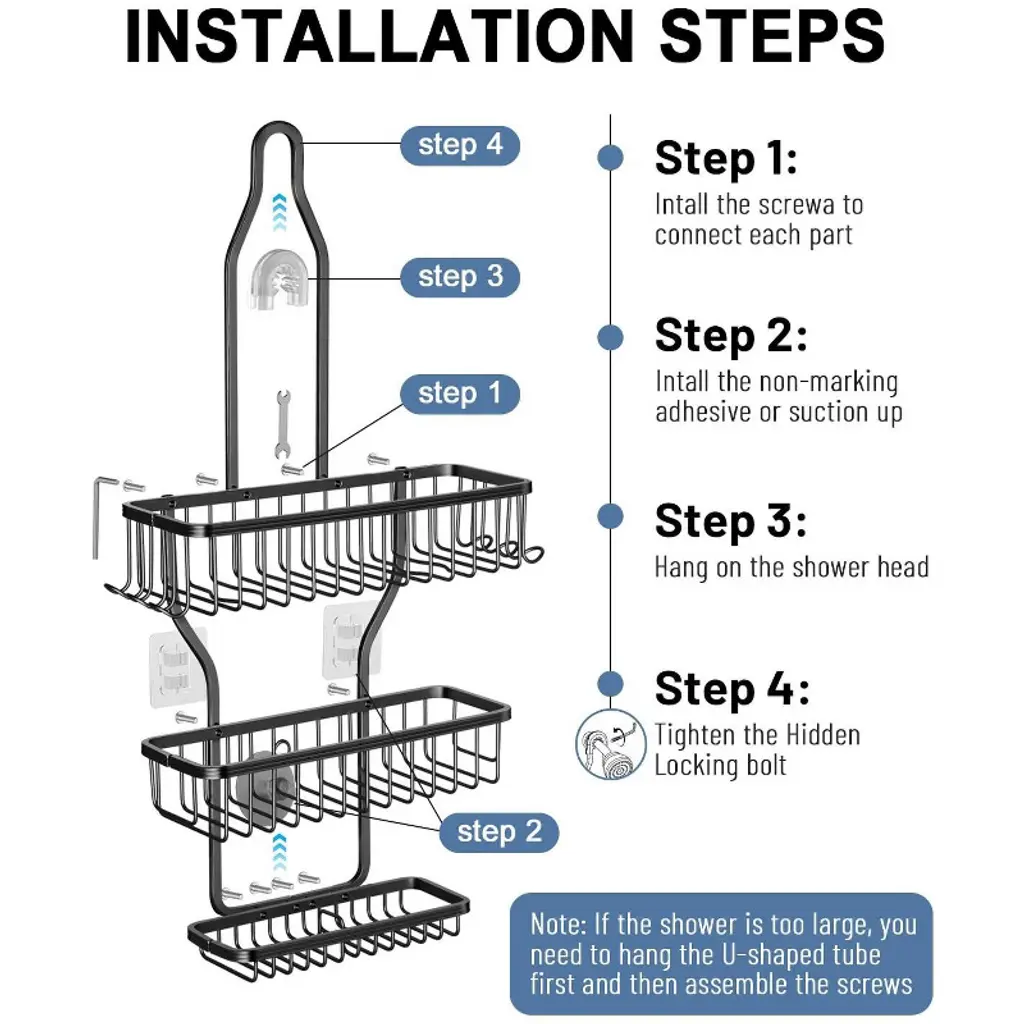 INSTALLATION STEPS

step 4
step 3
step 1
step 2

Step 1:
Intall the screwa to connect each part

Step 2:
Intall the non-marking adhesive or suction up

Step 3:
Hang on the shower head

Step 4:
Tighten the Hidden Locking bolt

Note: If the shower is too large, you need to hang the U-shaped tube first and then assemble the screws