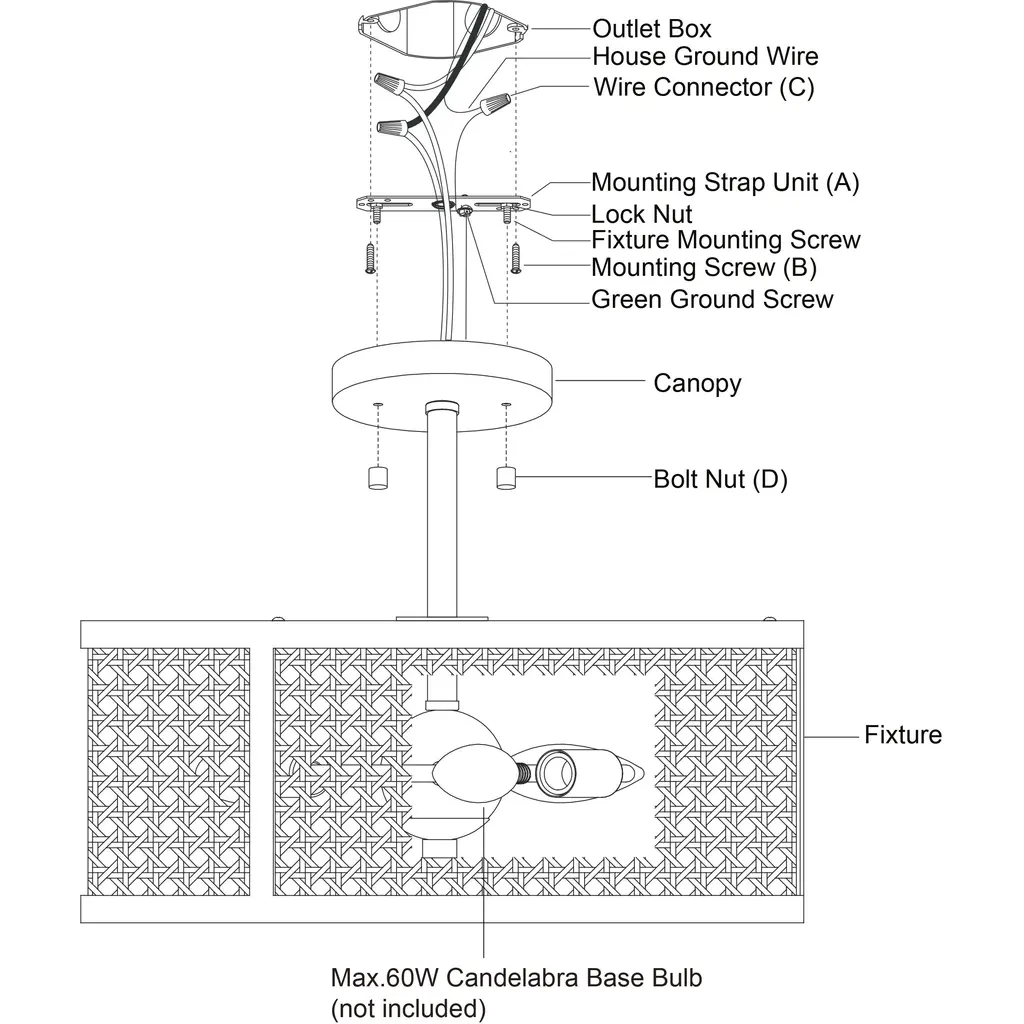 Outlet Box
House Ground Wire
Wire Connector (C)
Mounting Strap Unit (A)
Lock Nut
Fixture Mounting Screw
Mounting Screw (B)
Green Ground Screw
Canopy
Bolt Nut (D)
Fixture
Max.60W Candelabra Base Bulb
(not included)