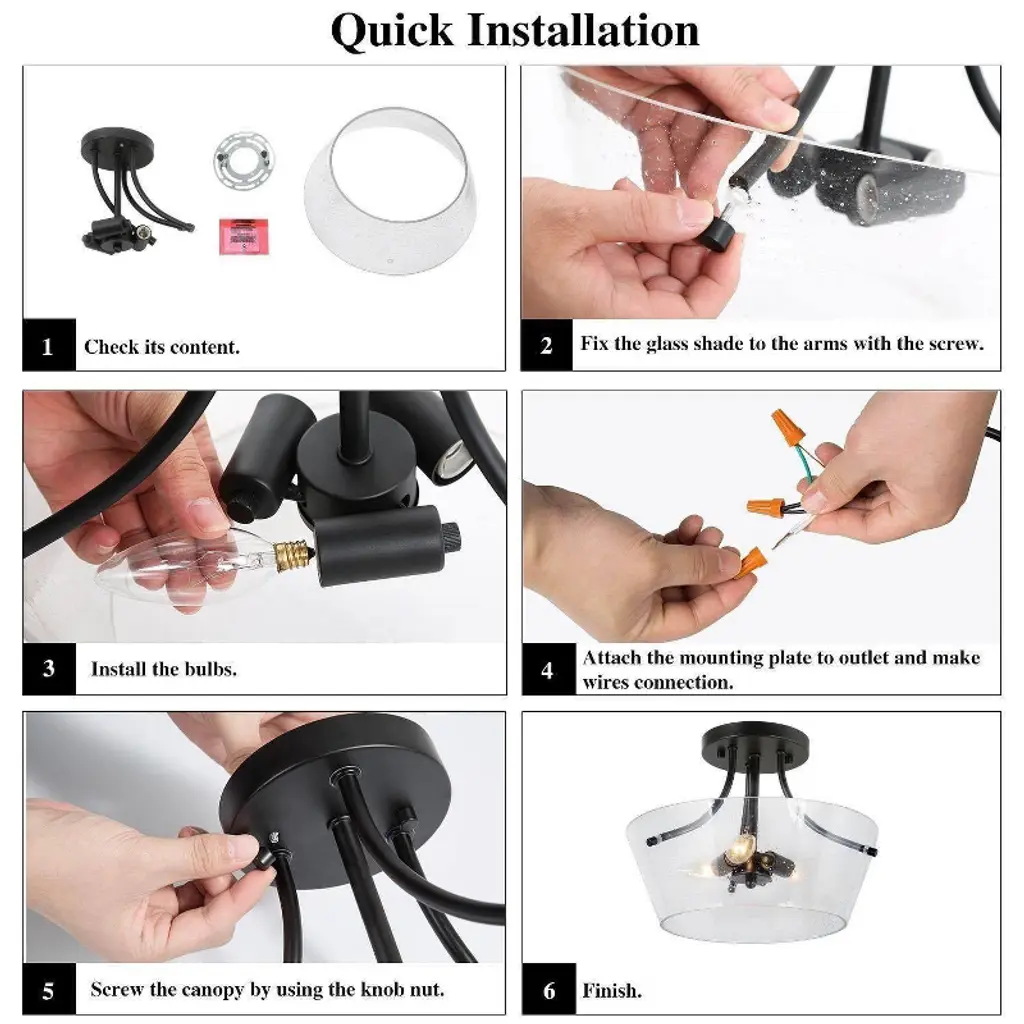 Quick Installation

1 Check its content.

2 Fix the glass shade to the arms with the screw.

3 Install the bulbs.

4 Attach the mounting plate to outlet and make wires connection.

5 Screw the canopy by using the knob nut.

6 Finish.