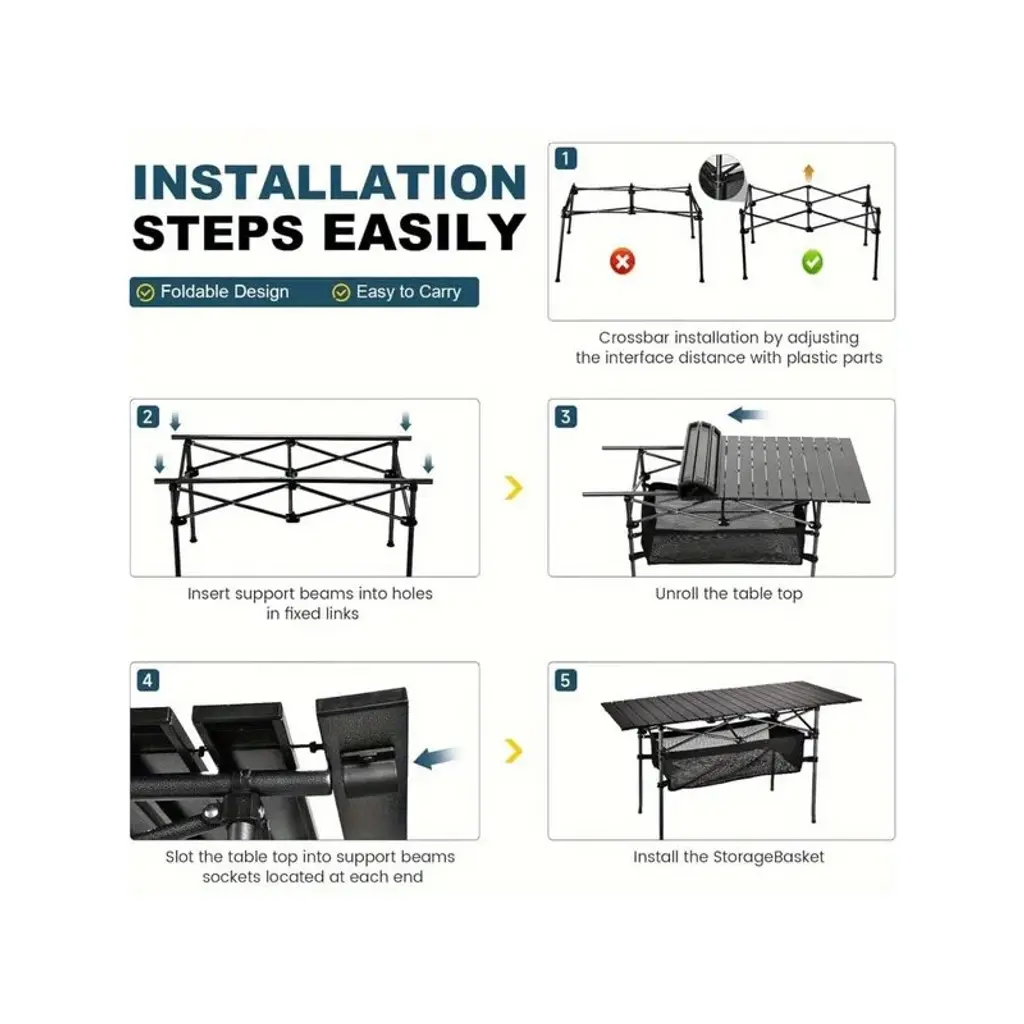 INSTALLATION
STEPS EASILY

Foldable Design Easy to Carry

1

Crossbar installation by adjusting the interface distance with plastic parts

2

Insert support beams into holes in fixed links

3

Unroll the table top

4

Slot the table top into support beams sockets located at each end

5

Install the StorageBasket