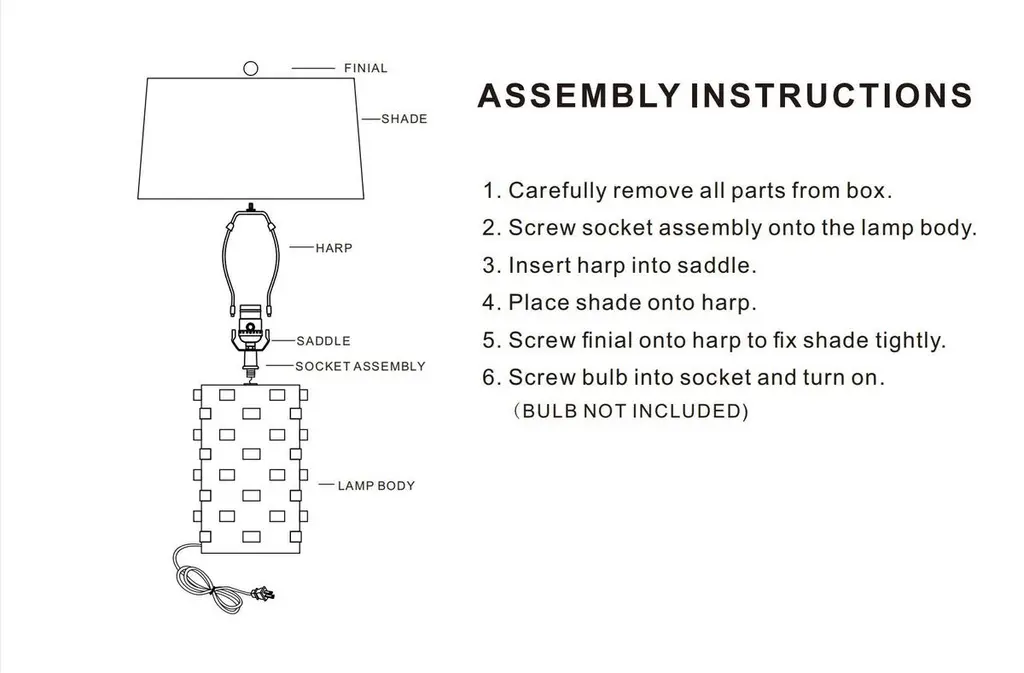 FINIAL
SHADE
HARP
SADDLE
SOCKET ASSEMBLY
LAMP BODY

ASSEMBLY INSTRUCTIONS

1. Carefully remove all parts from box.
2. Screw socket assembly onto the lamp body.
3. Insert harp into saddle.
4. Place shade onto harp.
5. Screw finial onto harp to fix shade tightly.
6. Screw bulb into socket and turn on.
（BULB NOT INCLUDED)