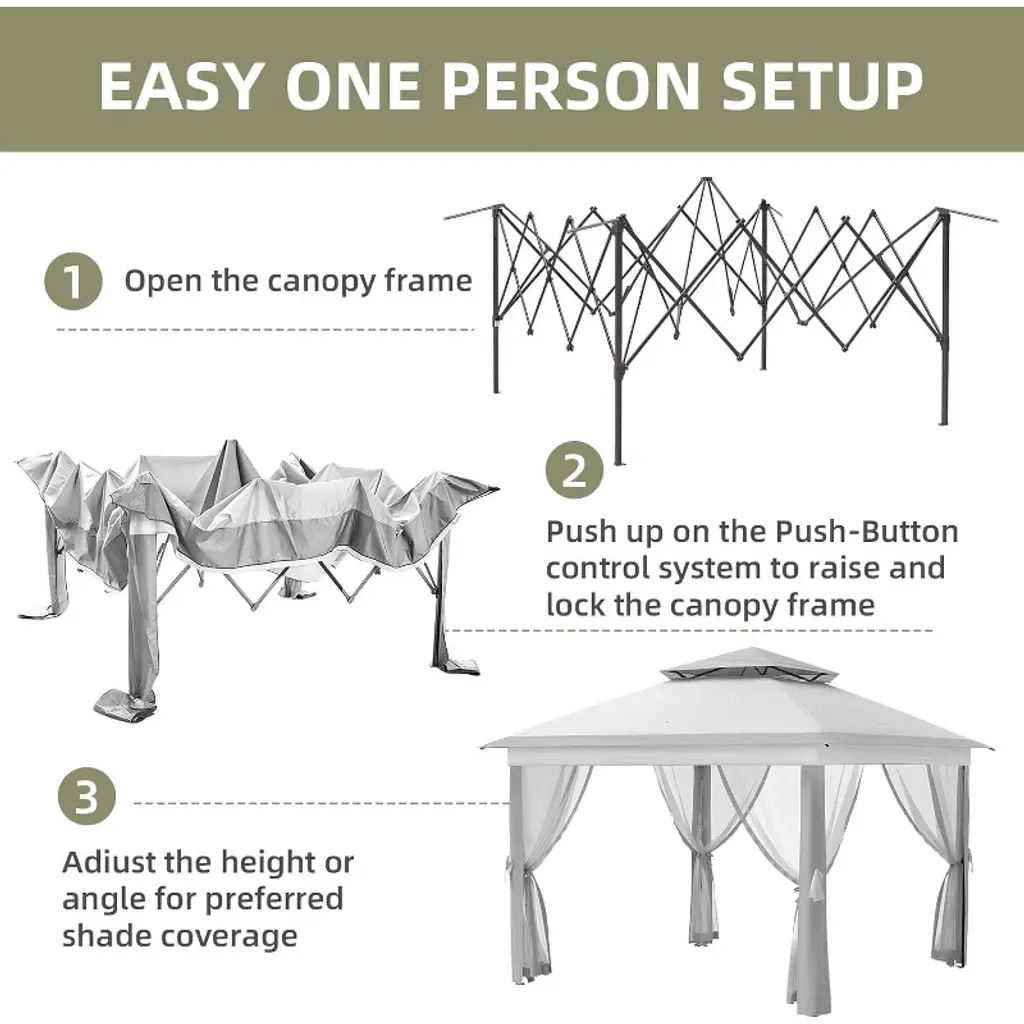 EASY ONE PERSON SETUP

1 Open the canopy frame

2

Push up on the Push-Button control system to raise and lock the canopy frame

3

Adiust the height or angle for preferred shade coverage