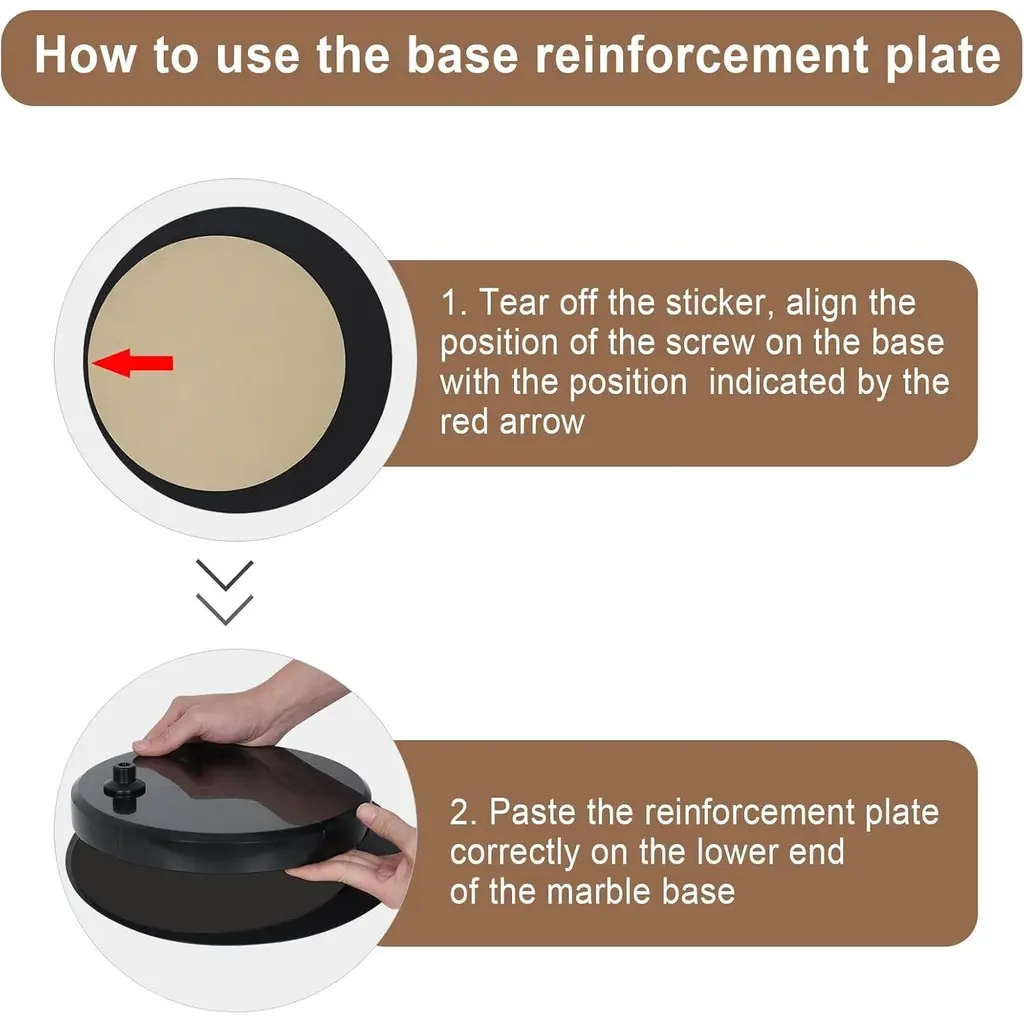 How to use the base reinforcement plate

1. Tear off the sticker, align the position of the screw on the base with the position  indicated by the red arrow

2. Paste the reinforcement plate correctly on the lower end of the marble base