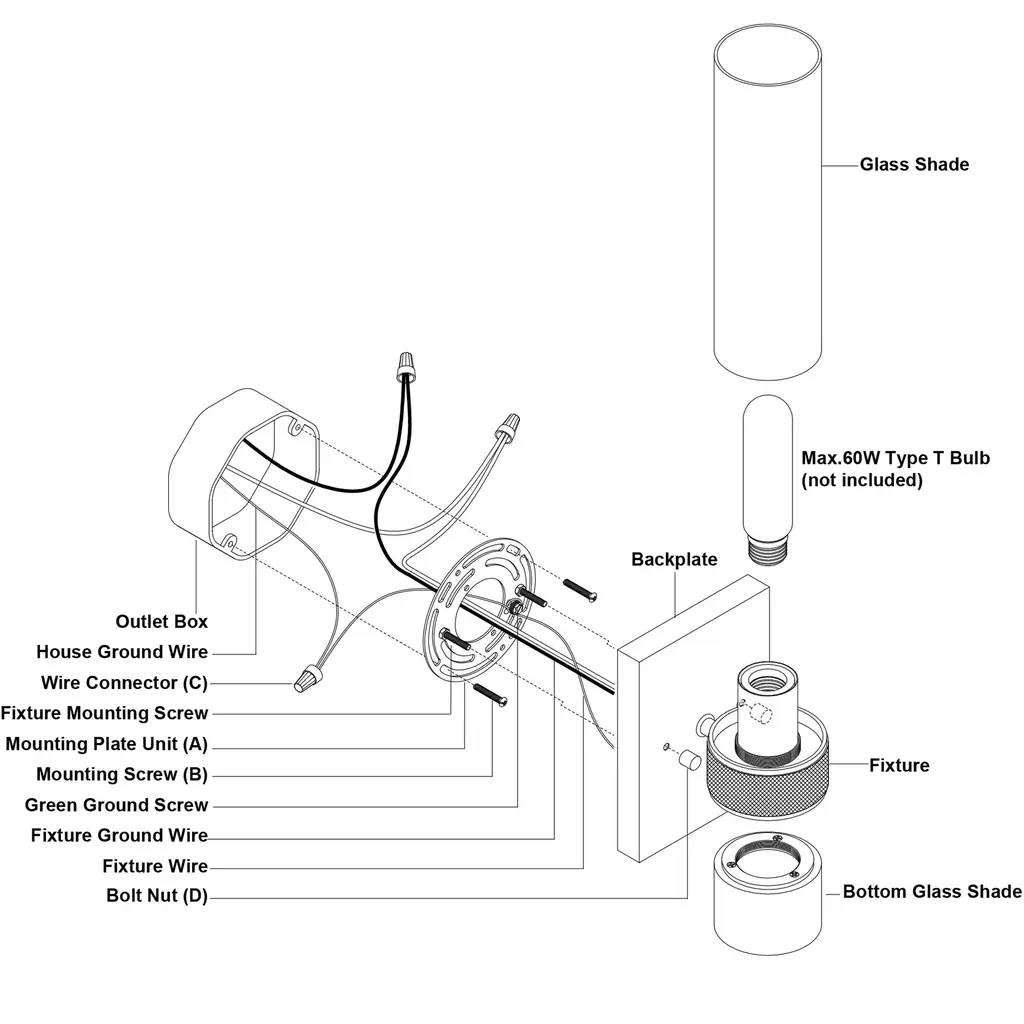 Glass Shade

Max.60W Type T Bulb
(not included)

Backplate

Outlet Box
House Ground Wire
Wire Connector (C)
Fixture Mounting Screw
Mounting Plate Unit (A)
Mounting Screw (B)
Green Ground Screw
Fixture Ground Wire
Fixture Wire
Bolt Nut (D)

Fixture

Bottom Glass Shade