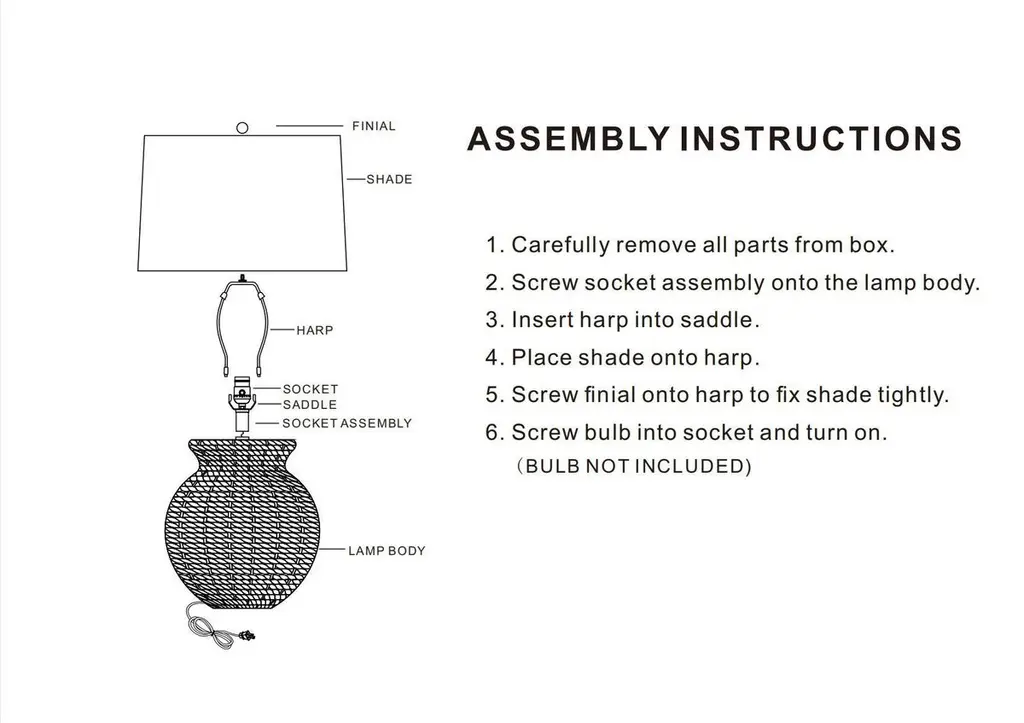 FINIAL
SHADE
HARP
SOCKET
SADDLE
SOCKET ASSEMBLY
LAMP BODY

ASSEMBLY INSTRUCTIONS

1. Carefully remove all parts from box.
2. Screw socket assembly onto the lamp body.
3. Insert harp into saddle.
4. Place shade onto harp.
5. Screw finial onto harp to fix shade tightly.
6. Screw bulb into socket and turn on.
（BULB NOT INCLUDED)