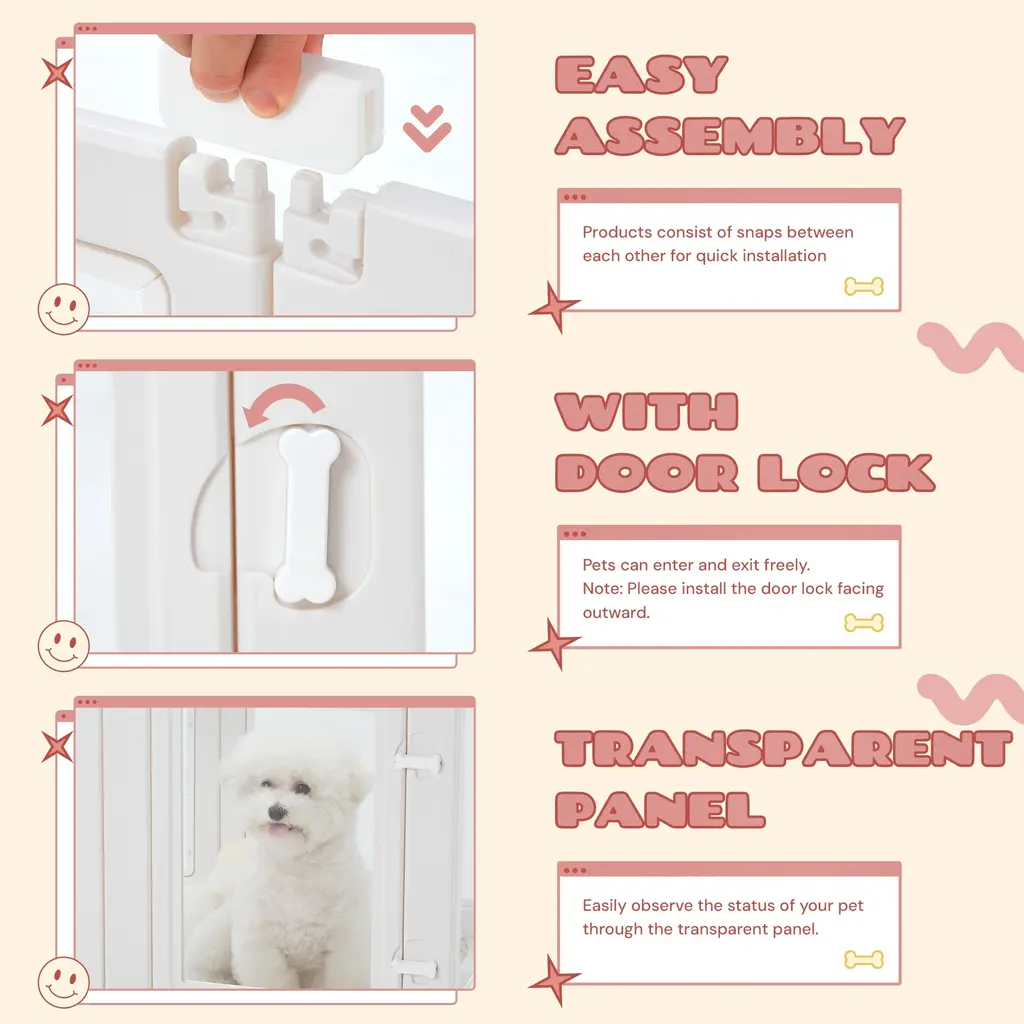 EASY ASSEMBLY

Products consist of snaps between each other for quick installation

WITH DOOR LOCK

Pets can enter and exit freely.
Note: Please install the door lock facing outward.

TRANSPARENT PANEL

Easily observe the status of your pet through the transparent panel.