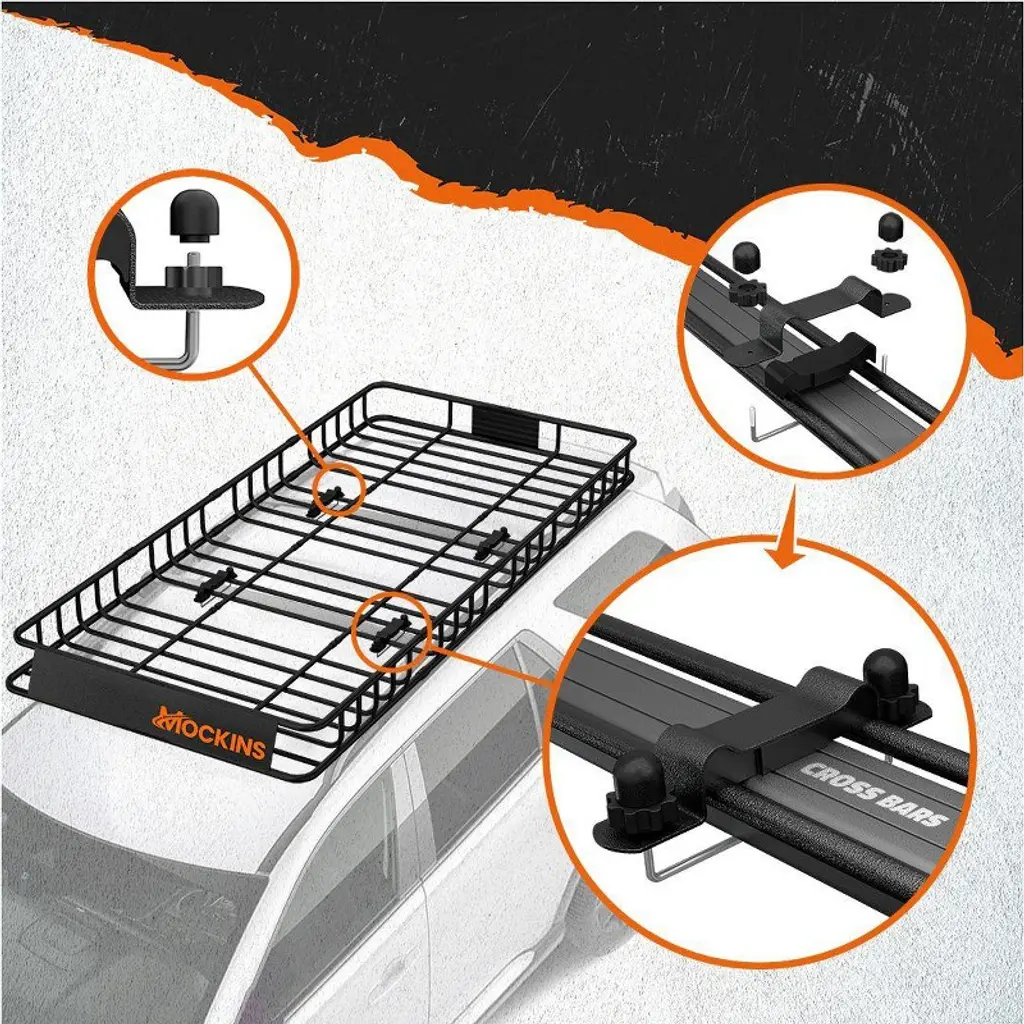 MOCKINS

CROSS BARS