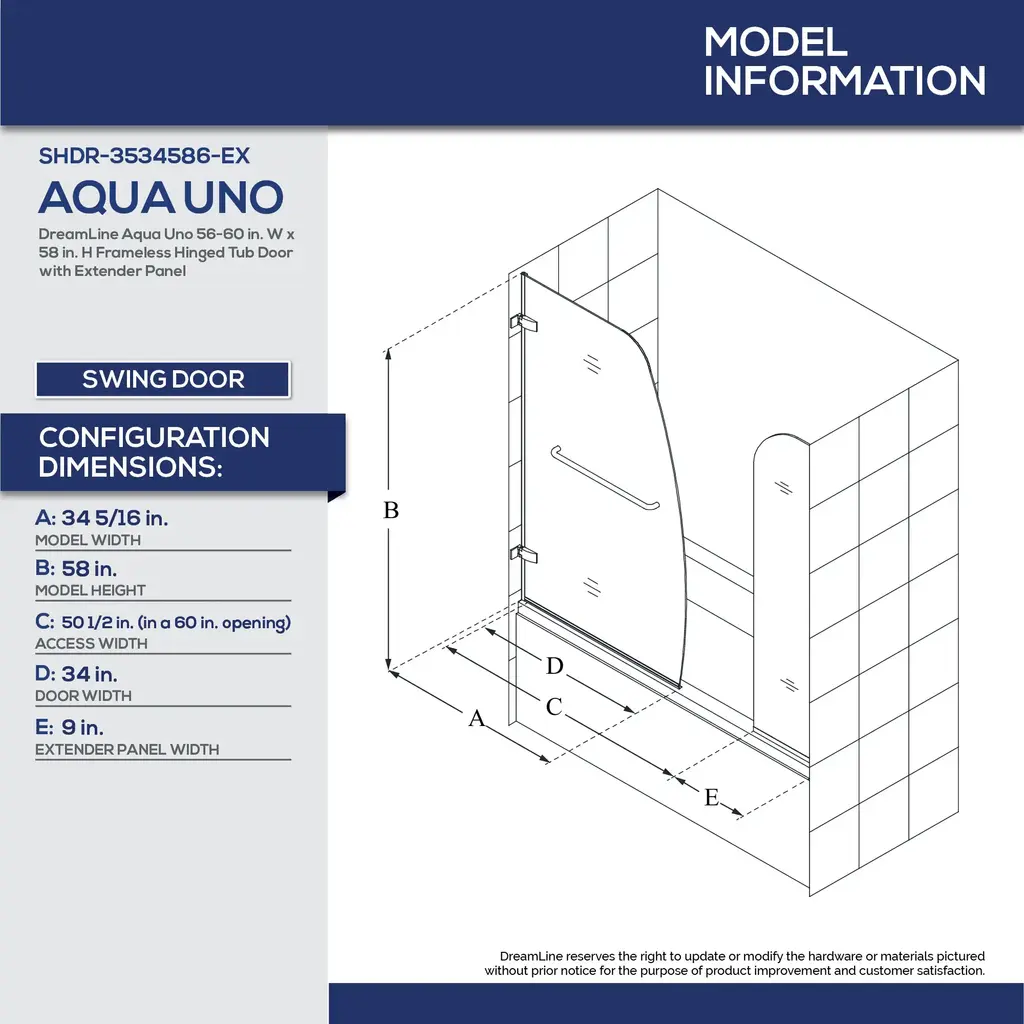 MODEL INFORMATION

SHDR-3534586-EX

AQUA UNO

DreamLine Aqua Uno 56-60 in. W x 58 in. H Frameless Hinged Tub Door with Extender Panel

SWING DOOR

CONFIGURATION DIMENSIONS:

A: 34 5/16 in.
MODEL WIDTH

B: 58 in.
MODEL HEIGHT

C: 50 1/2 in. (in a 60 in. opening)
ACCESS WIDTH

D: 34 in.
DOOR WIDTH

E: 9 in.
EXTENDER PANEL WIDTH

B

D

C

A

E

DreamLine reserves the right to update or modify the hardware or materials pictured without prior notice for the purpose of product improvement and customer satisfaction.