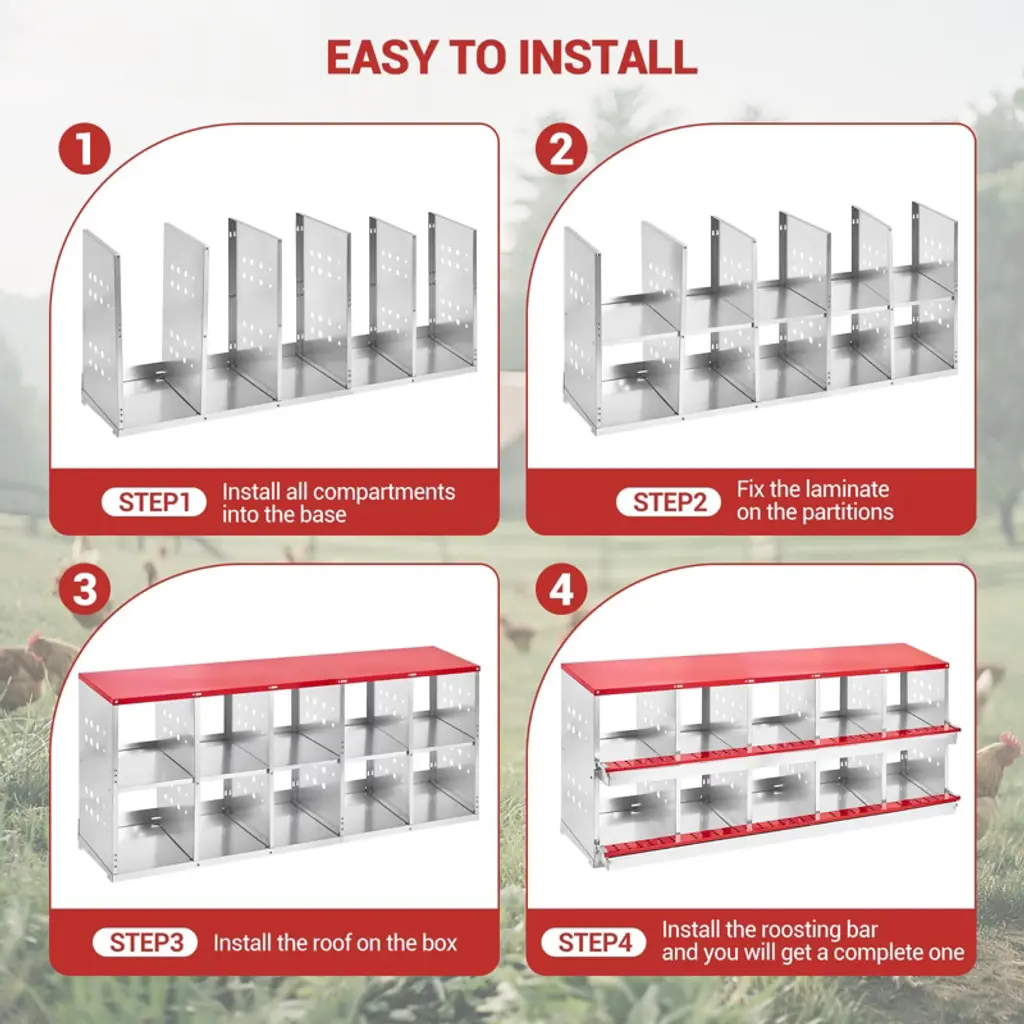 EASY TO INSTALL

1

STEP1 Install all compartments into the base

2

STEP2 Fix the laminate on the partitions

3

STEP3 Install the roof on the box

4

STEP4 Install the roosting bar and you will get a complete one