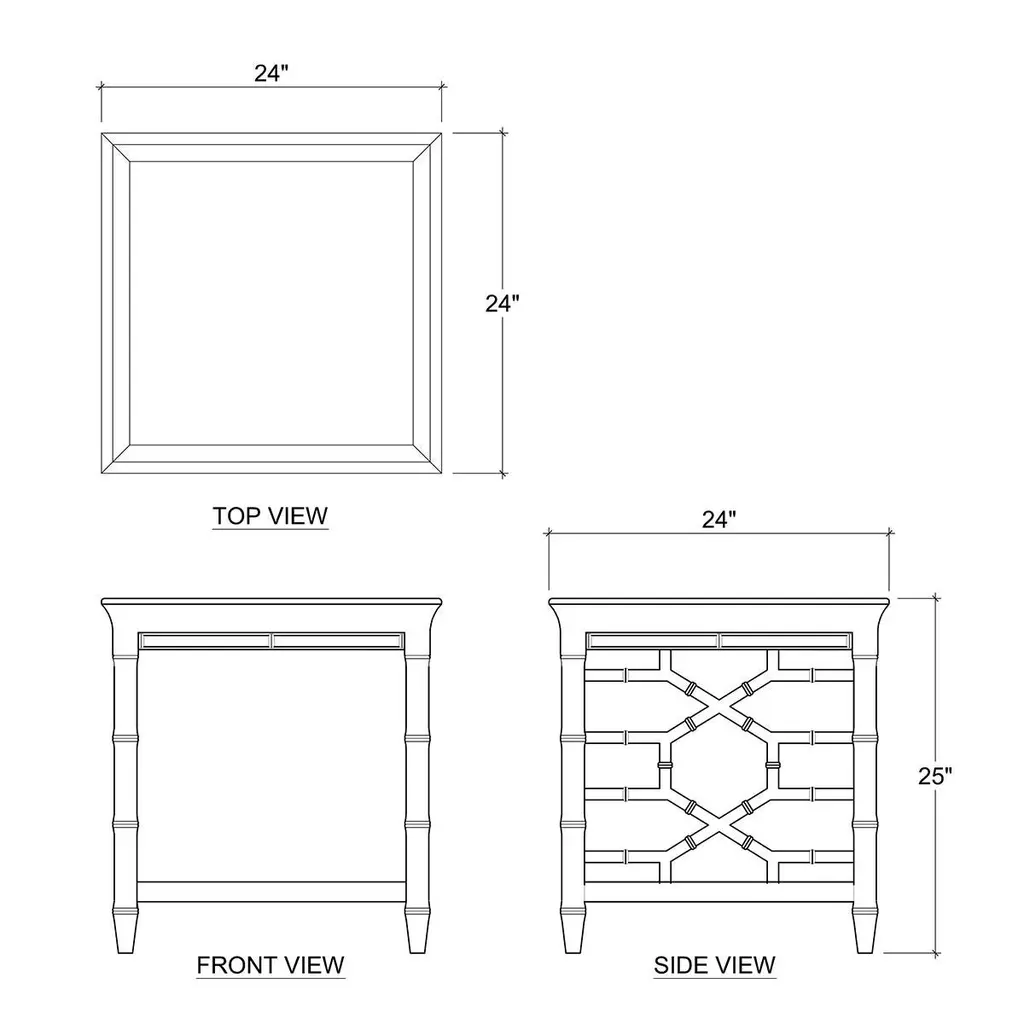 24"

24"

TOP VIEW

24"

25"

FRONT VIEW

SIDE VIEW