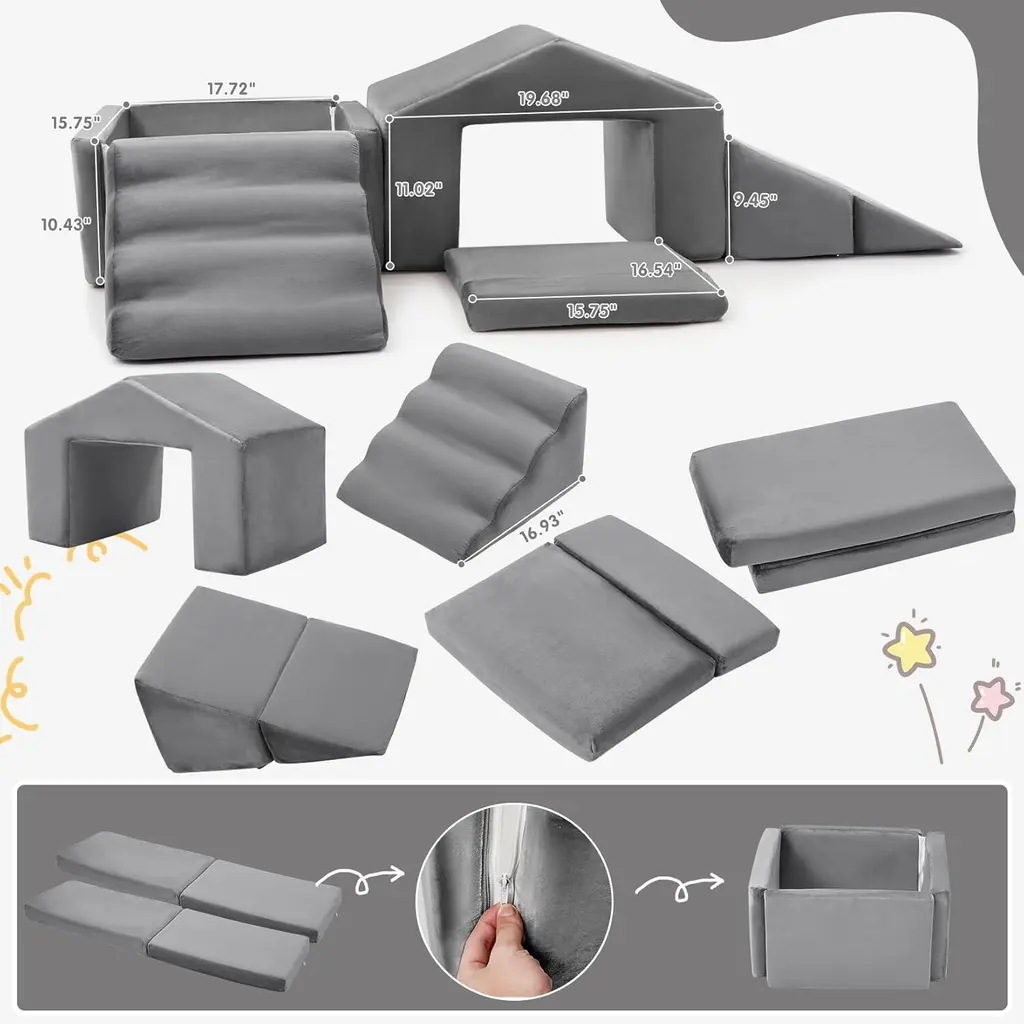 17.72"
15.75"
10.43"
19.68"
11.02"
9.45"
16.54"
15.75"
16.93"