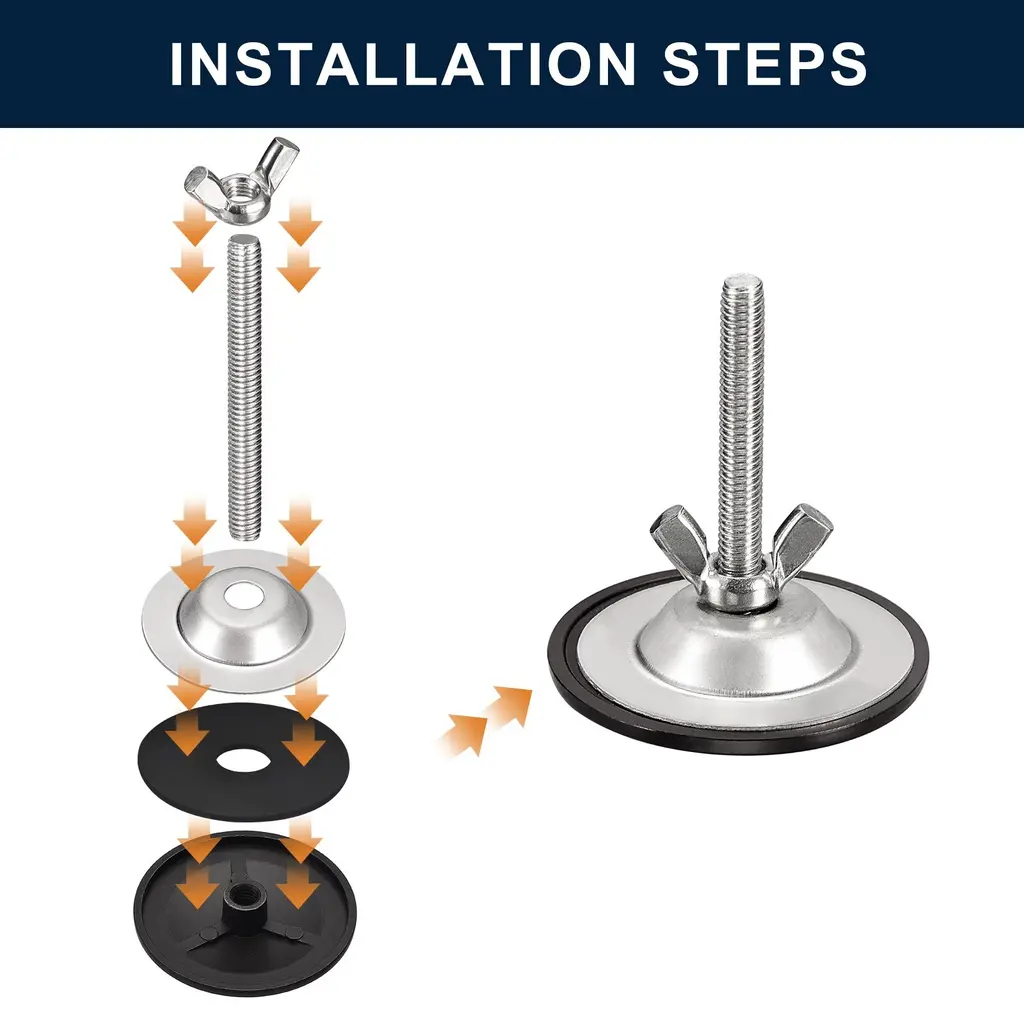 INSTALLATION STEPS