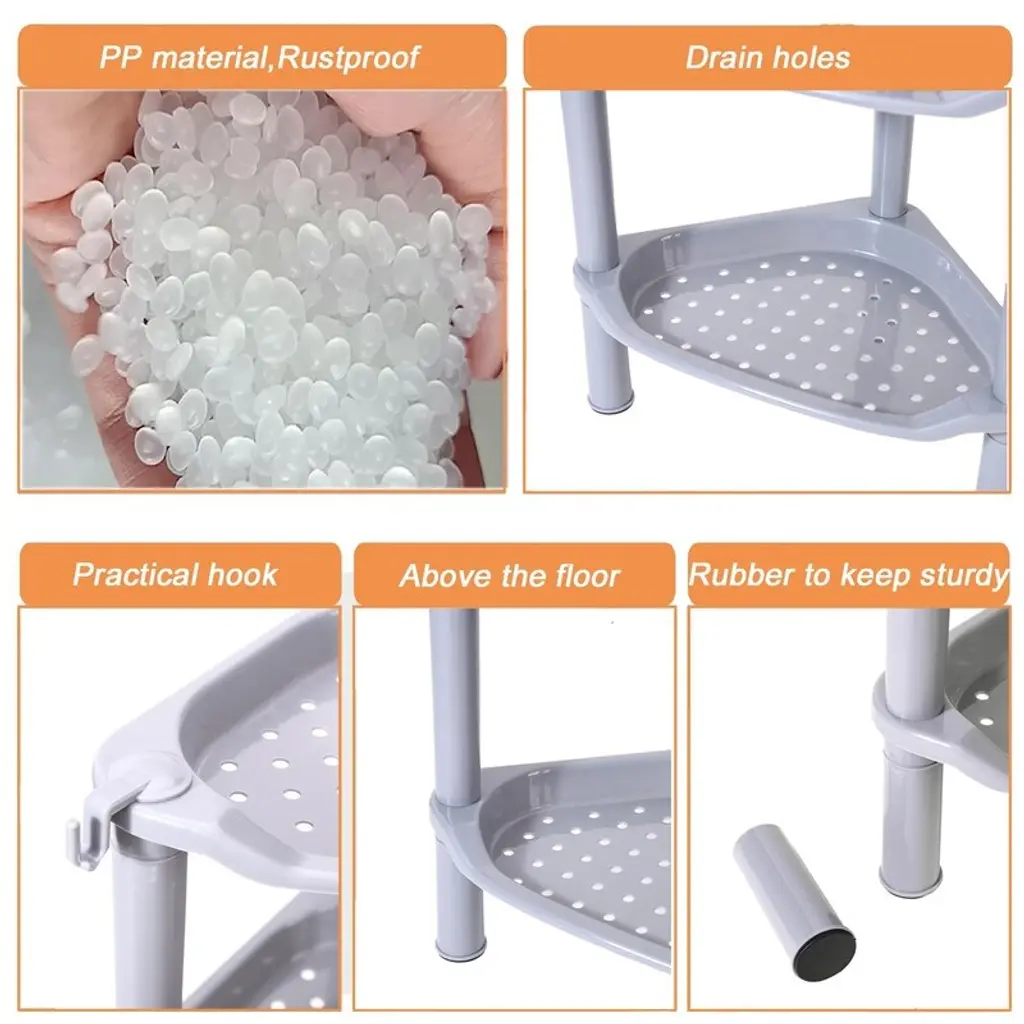 PP material,Rustproof

Drain holes

Practical hook

Above the floor

Rubber to keep sturdy