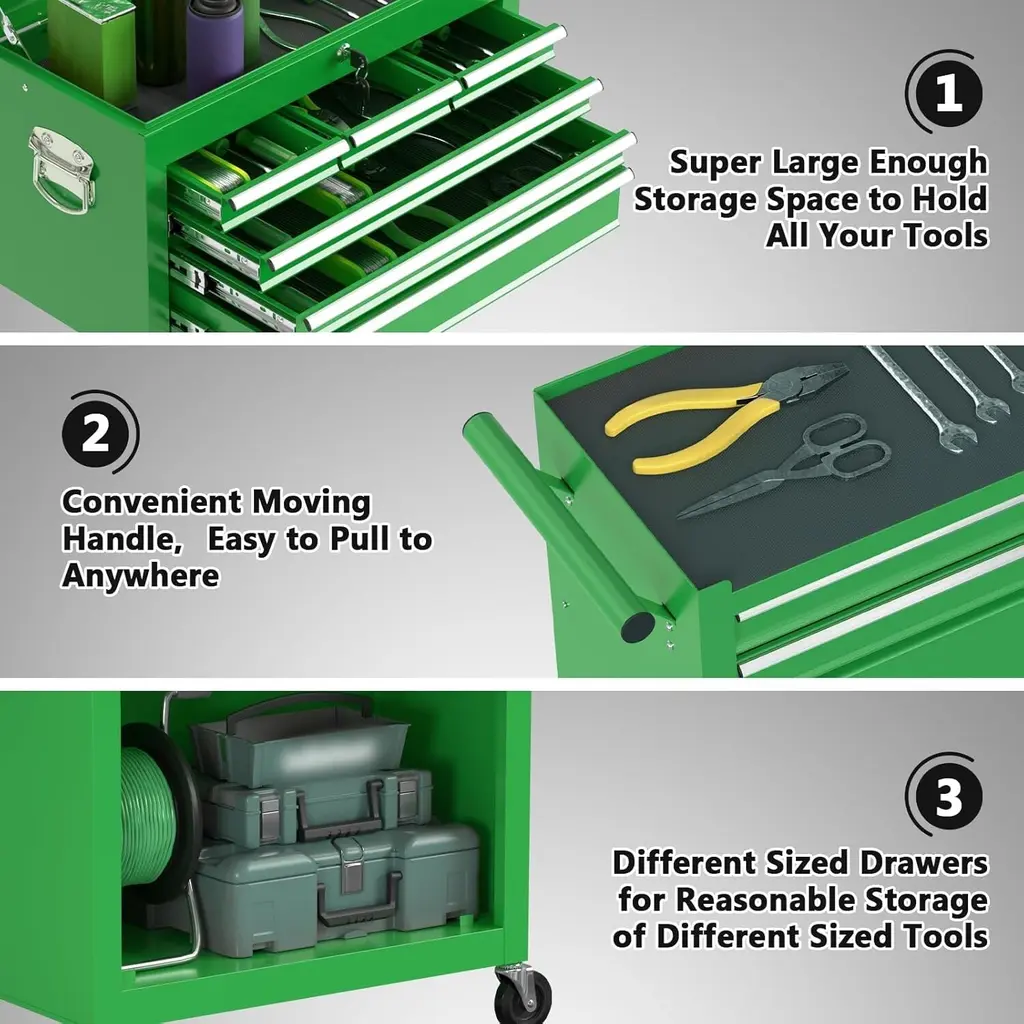 1

Super Large Enough Storage Space to Hold All Your Tools

2

Convenient Moving Handle,  Easy to Pull to Anywhere

3

Different Sized Drawers for Reasonable Storage of Different Sized Tools