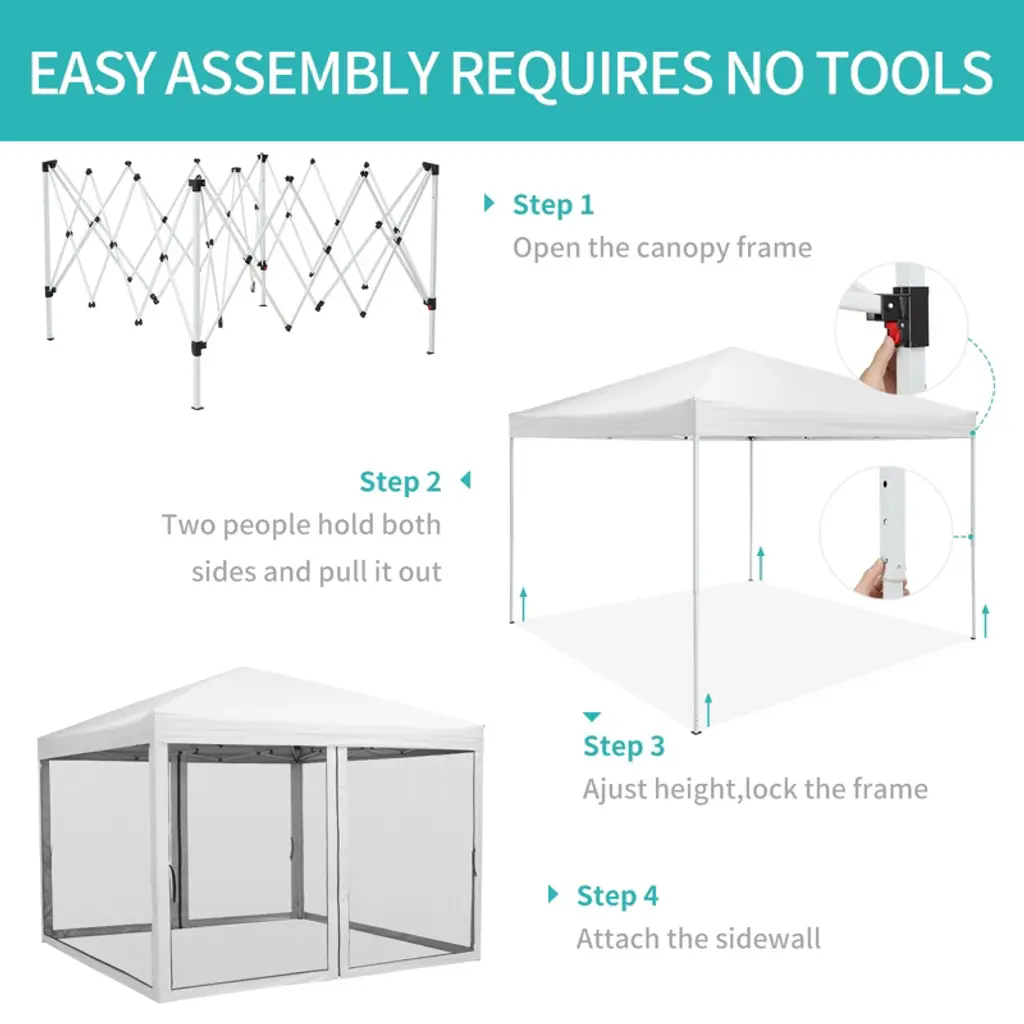 EASY ASSEMBLY REQUIRES NO TOOLS

Step 1
Open the canopy frame

Step 2
Two people hold both sides and pull it out

Step 3
Ajust height,lock the frame

Step 4
Attach the sidewall