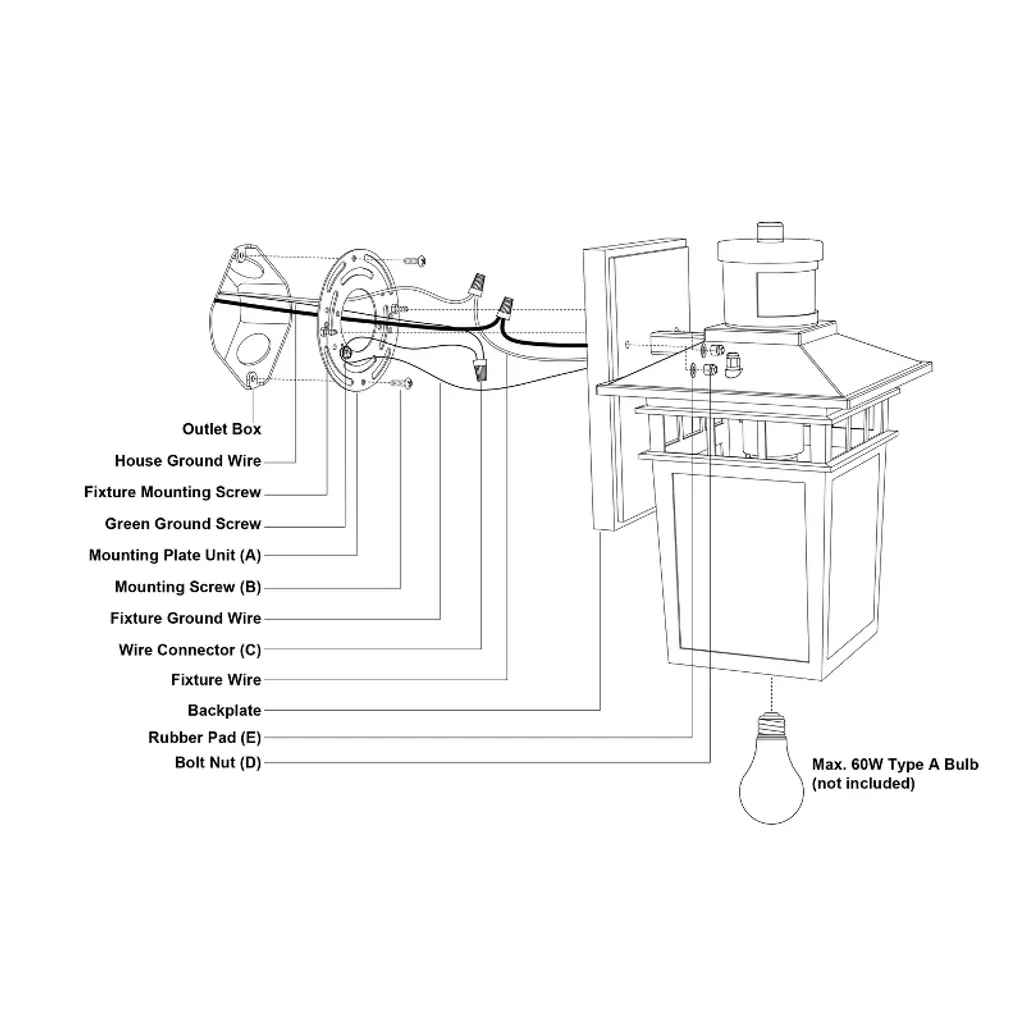 Outlet Box
House Ground Wire
Fixture Mounting Screw
Green Ground Screw
Mounting Plate Unit (A)
Mounting Screw (B)
Fixture Ground Wire
Wire Connector (C)
Fixture Wire
Backplate
Rubber Pad (E)
Bolt Nut (D)

Max. 60W Type A Bulb
(not included)