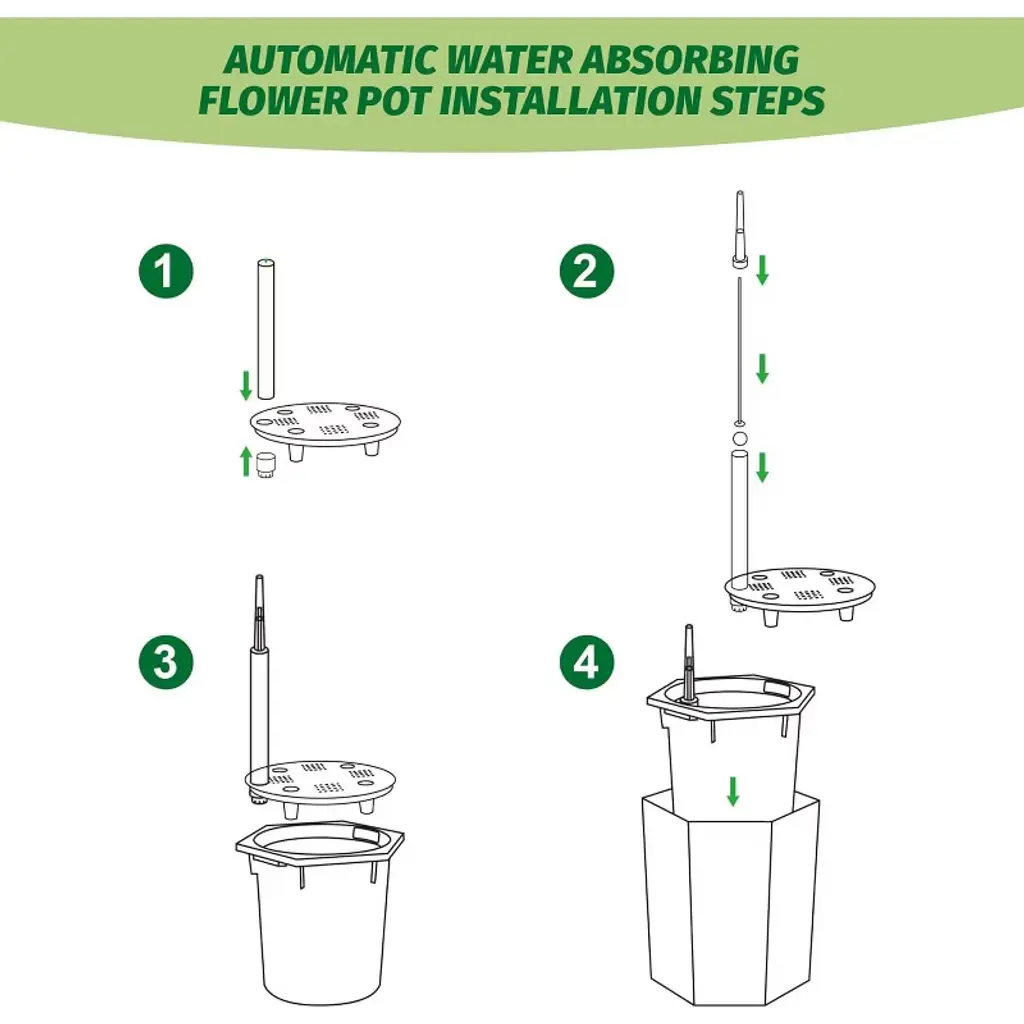 AUTOMATIC WATER ABSORBING FLOWER POT INSTALLATION STEPS

1

2

3

4