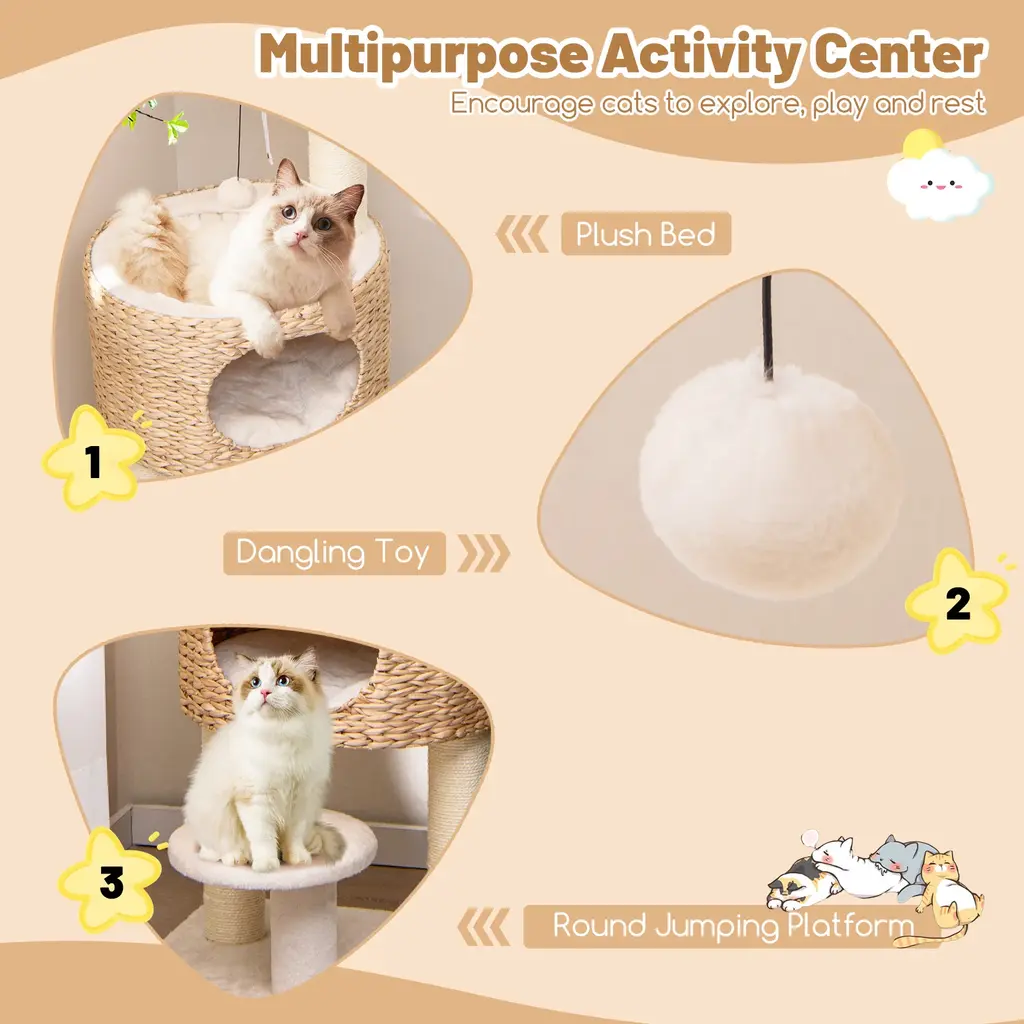 Multipurpose Activity Center
Encourage cats to explore, play and rest

1

Plush Bed

Dangling Toy

2

3

Round Jumping Platform