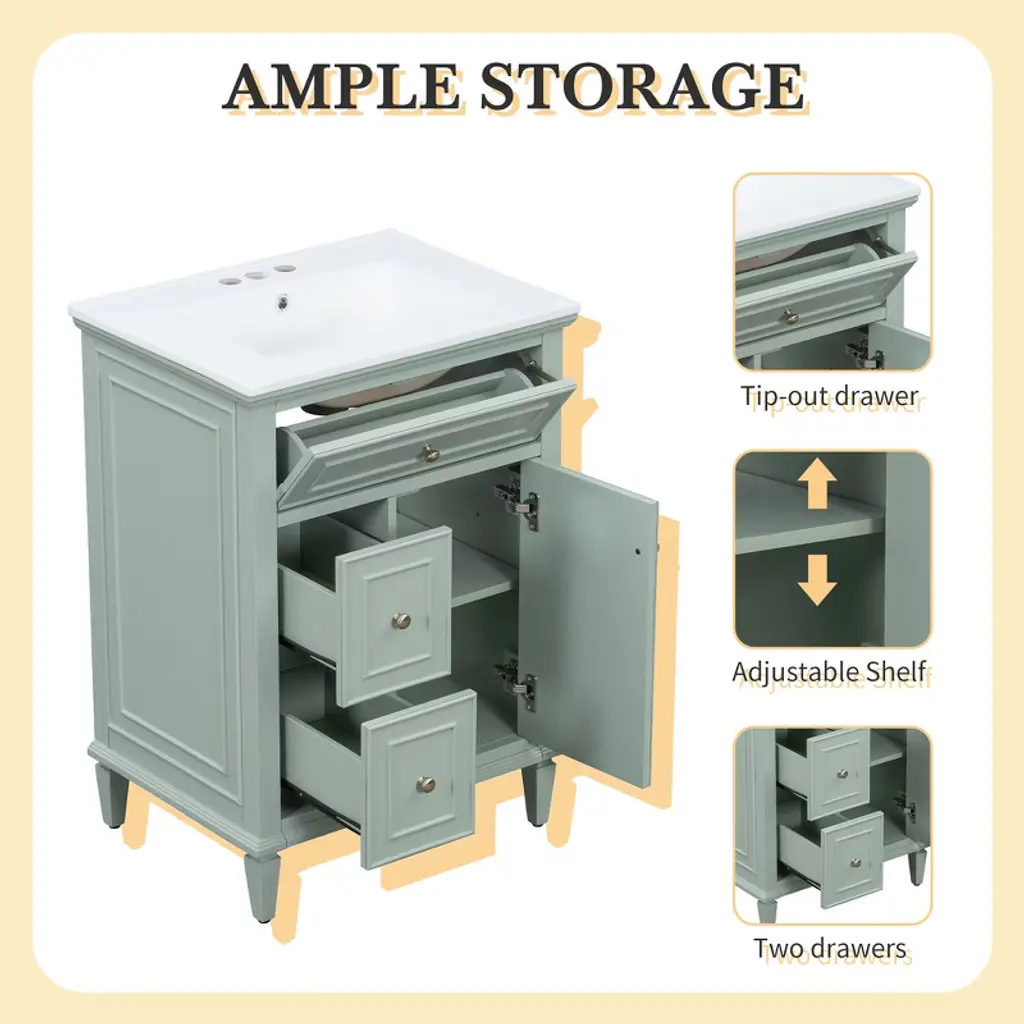 AMPLE STORAGE

Tip-out drawer

Adjustable Shelf

Two drawers