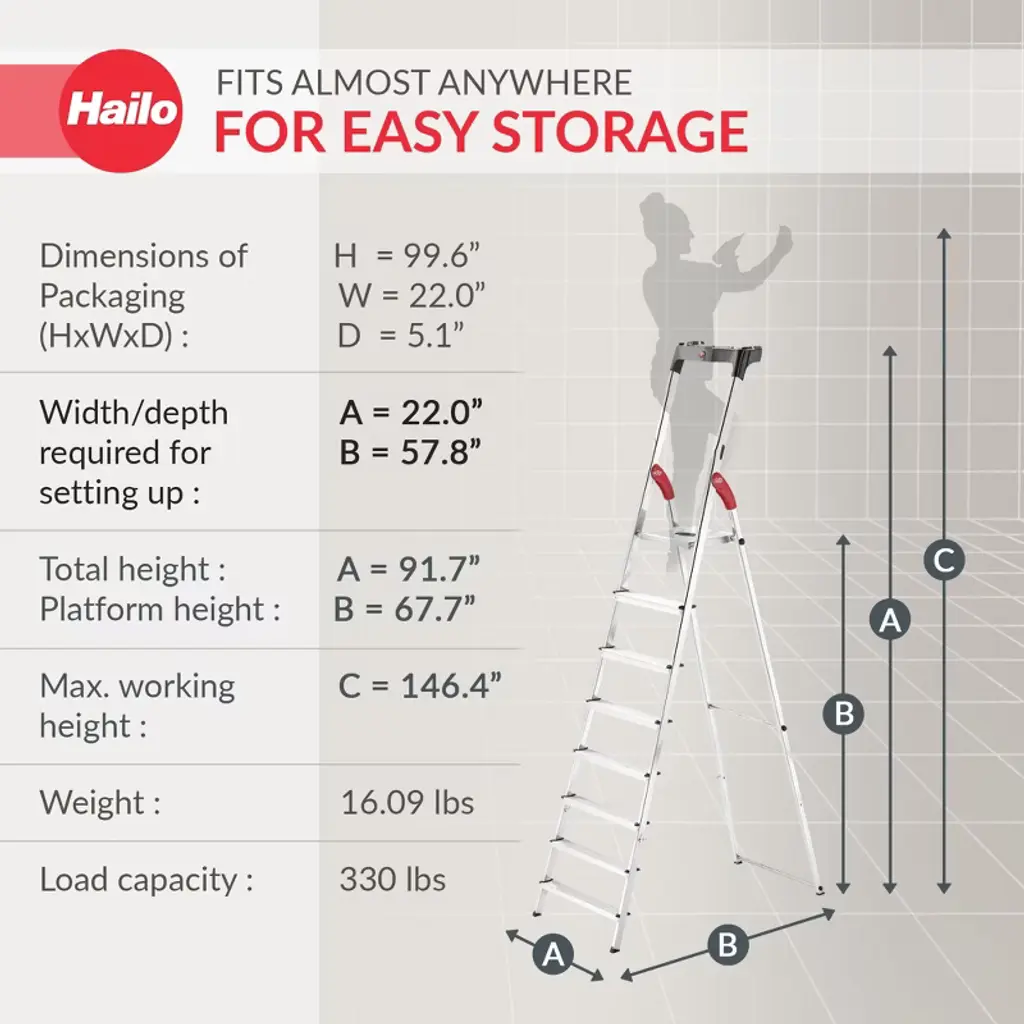 Hailo

FITS ALMOST ANYWHERE
FOR EASY STORAGE

| | |
|---|---|
| Dimensions of Packaging (HxWxD) : | H = 99.6” W = 22.0” D = 5.1” |
| Width/depth required for setting up : | A = 22.0” B = 57.8” |
| Total height : Platform height : | A = 91.7” B = 67.7” |
| Max. working height : | C = 146.4” |
| Weight : | 16.09 lbs |
| Load capacity : | 330 lbs |

C
A
B
A
B