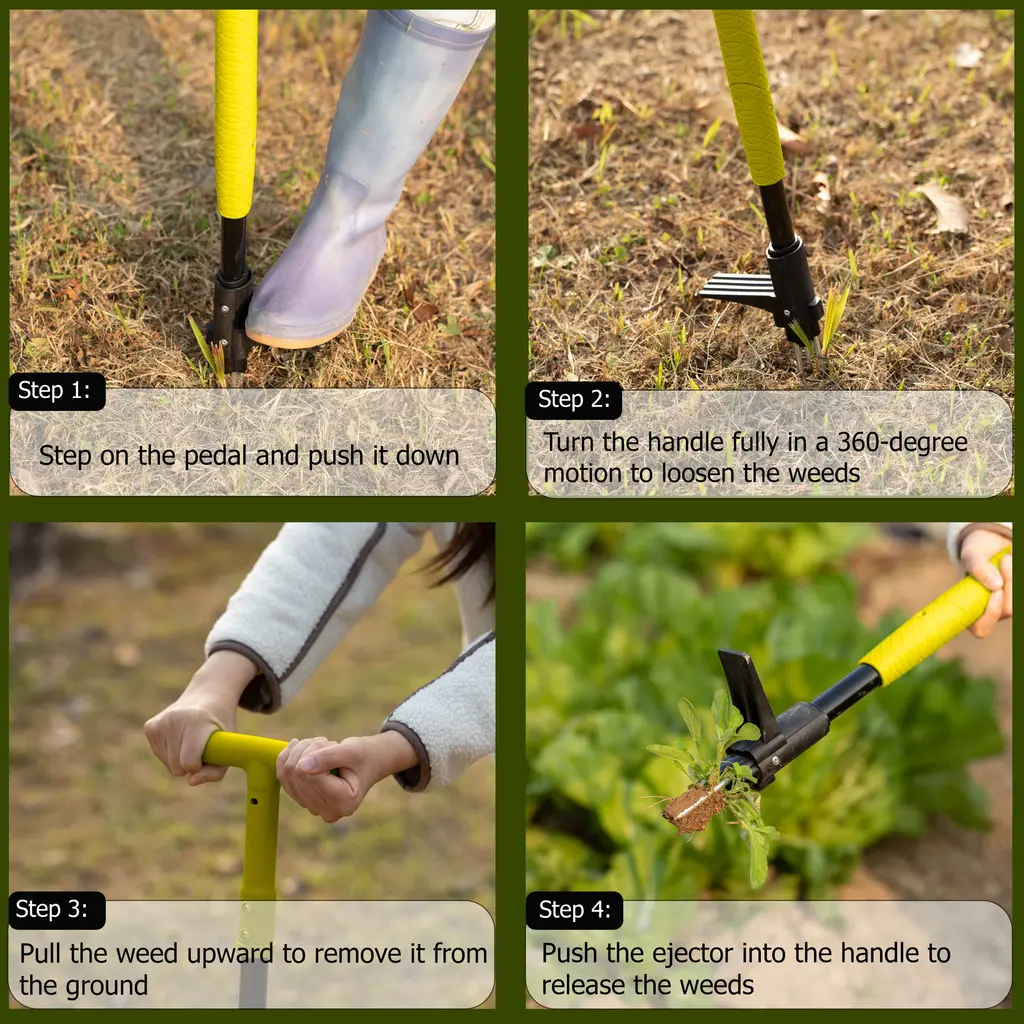 Step 1:

Step on the pedal and push it down

Step 2:

Turn the handle fully in a 360-degree motion to loosen the weeds

Step 3:

Pull the weed upward to remove it from the ground

Step 4:

Push the ejector into the handle to release the weeds