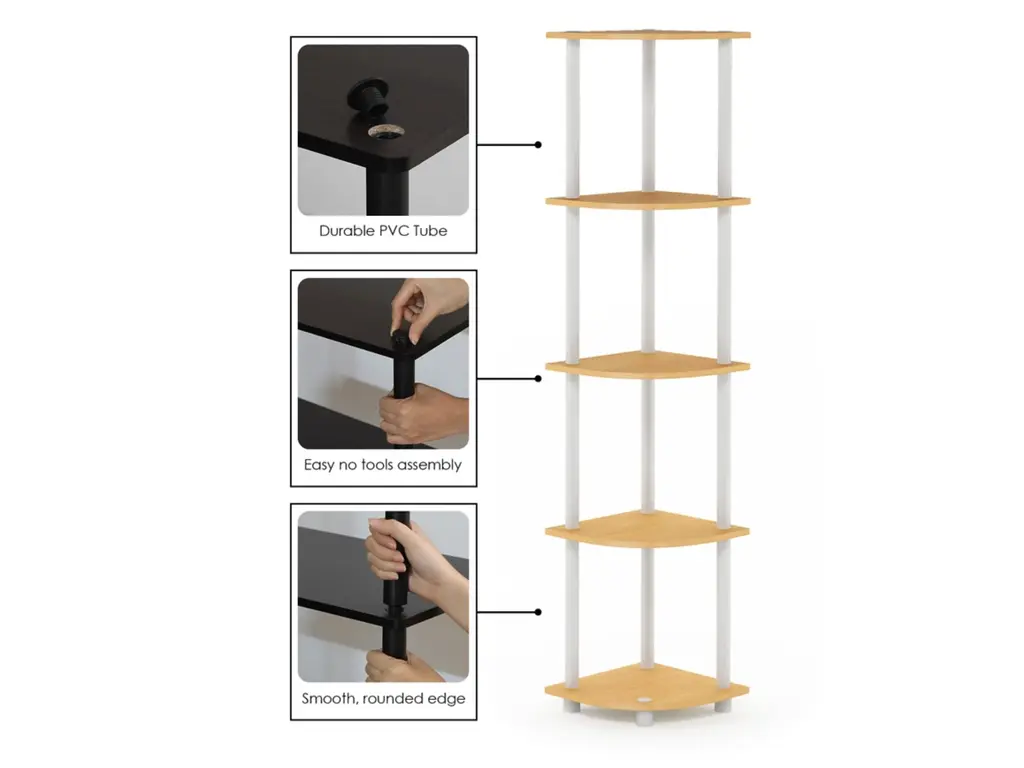 Durable PVC Tube

Easy no tools assembly

Smooth, rounded edge