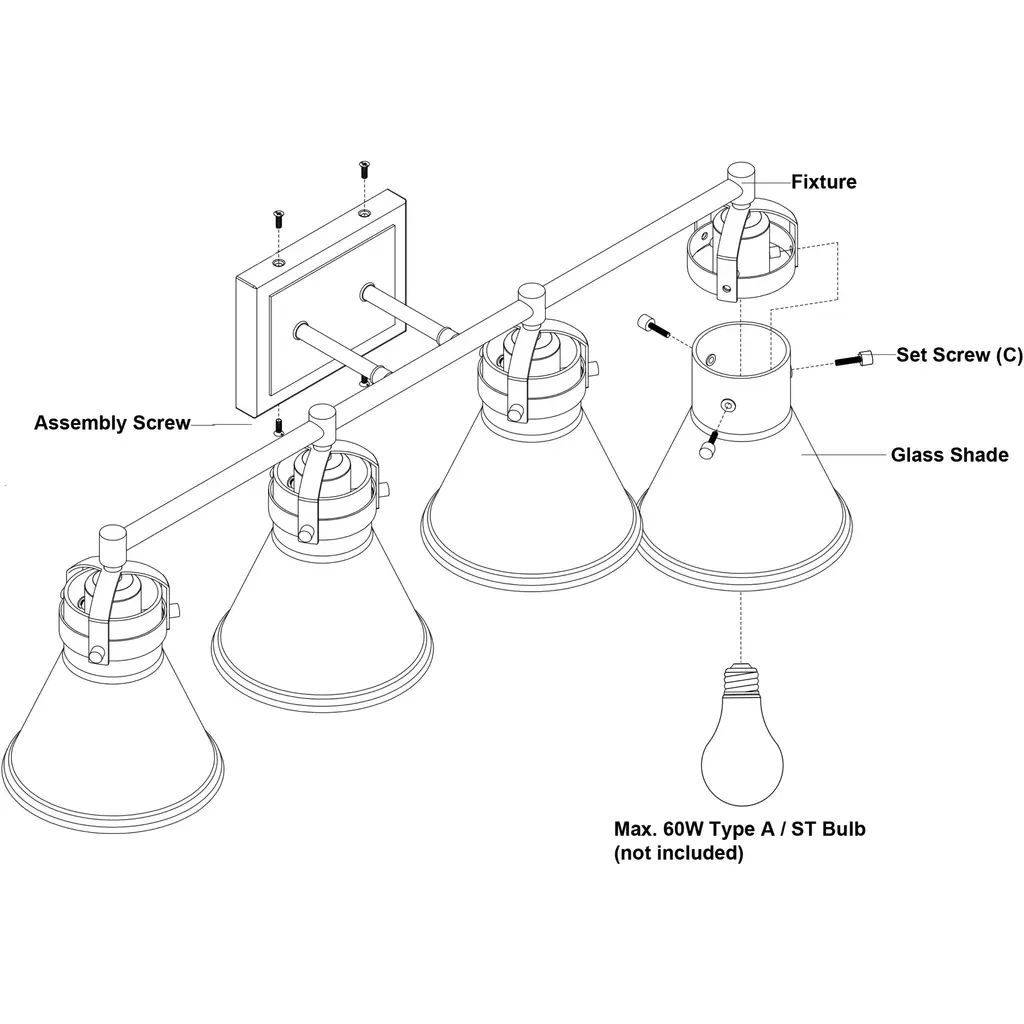 Fixture

Set Screw (C)

Assembly Screw

Glass Shade

Max. 60W Type A / ST Bulb
(not included)