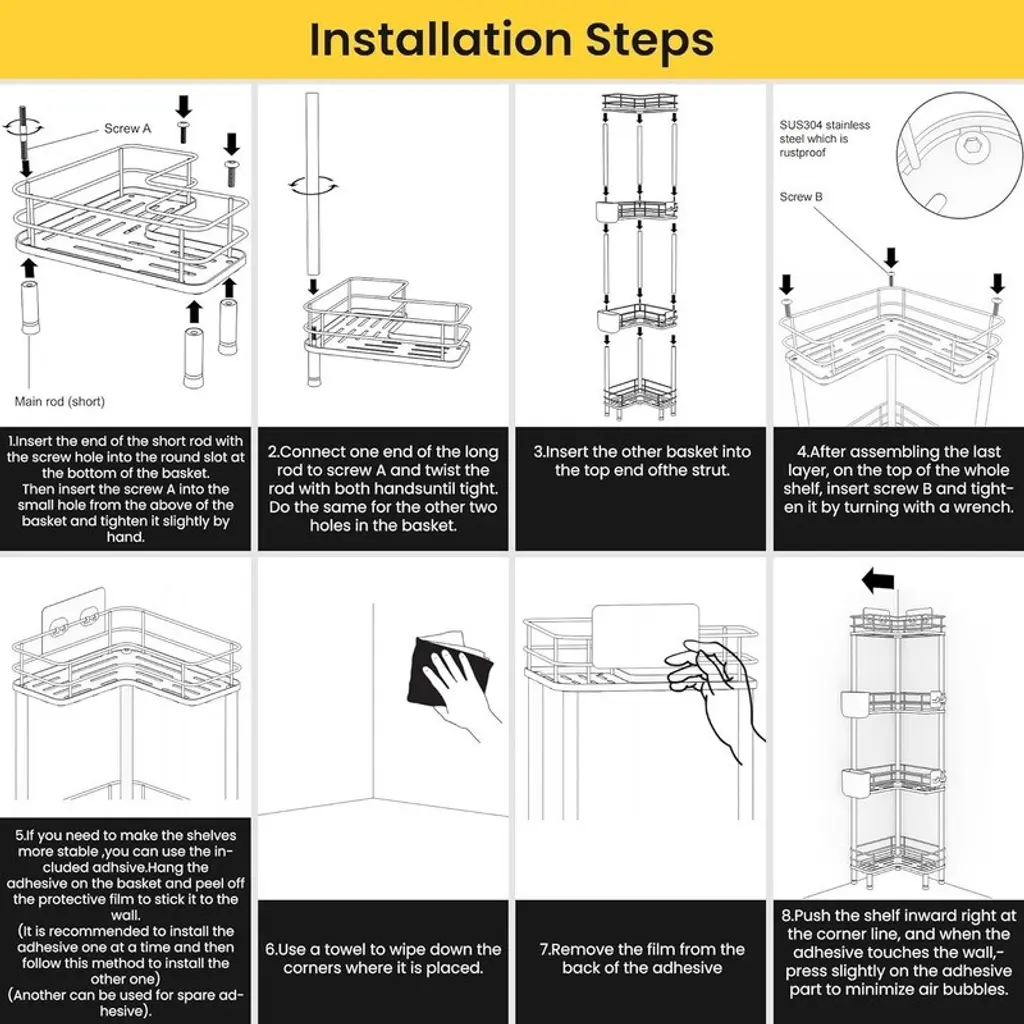 Installation Steps

Screw A

Main rod (short)

1.Insert the end of the short rod with the screw hole into the round slot at the bottom of the basket. Then insert the screw A into the small hole from the above of the basket and tighten it slightly by hand.

2.Connect one end of the long rod to screw A and twist the rod with both handsuntil tight. Do the same for the other two holes in the basket.

3.Insert the other basket into the top end ofthe strut.

SUS304 stainless steel which is rustproof

Screw B

4.After assembling the last layer, on the top of the whole shelf, insert screw B and tighten it by turning with a wrench.

5.If you need to make the shelves more stable ,you can use the included adhsive.Hang the adhesive on the basket and peel off the protective film to stick it to the wall.
(It is recommended to install the adhesive one at a time and then follow this method to install the other one)
(Another can be used for spare adhesive).

6.Use a towel to wipe down the corners where it is placed.

7.Remove the film from the back of the adhesive

8.Push the shelf inward right at the corner line, and when the adhesive touches the wall,-press slightly on the adhesive part to minimize air bubbles.