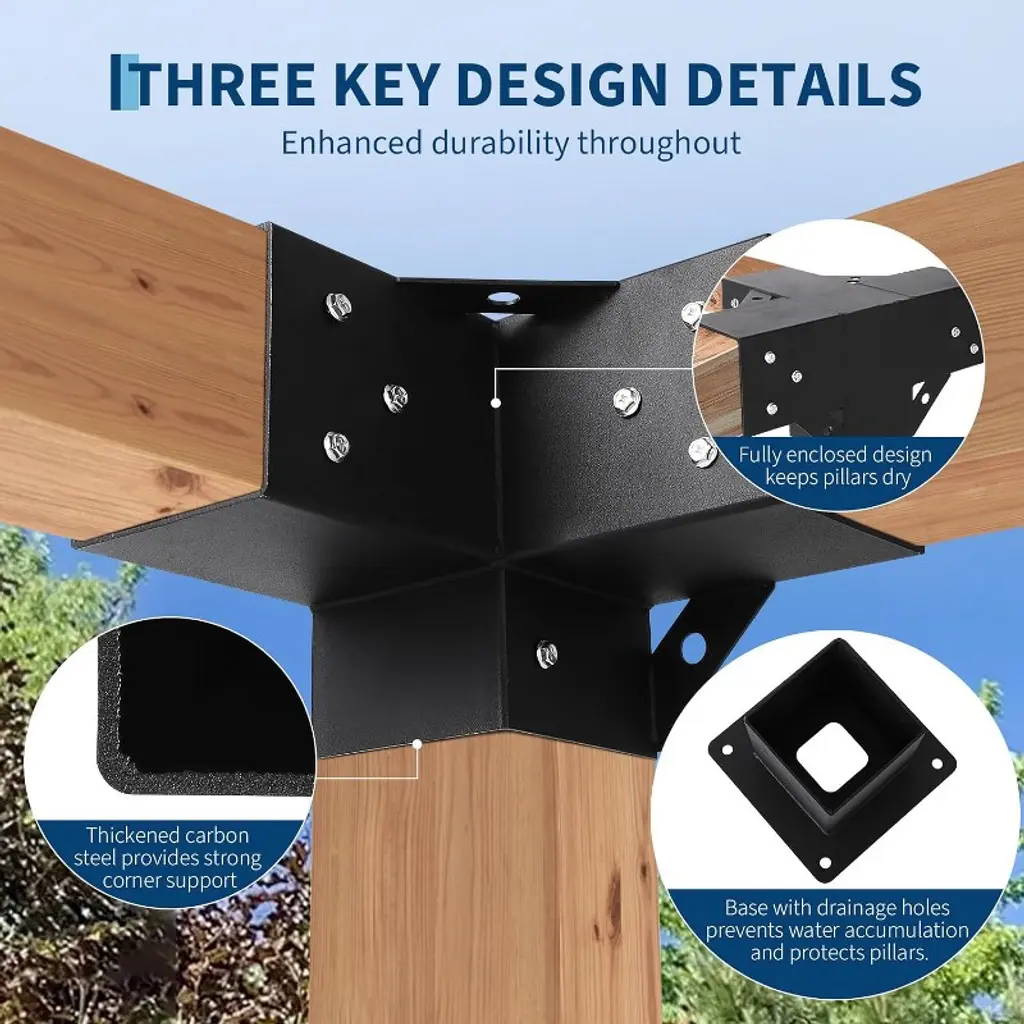 THREE KEY DESIGN DETAILS

Enhanced durability throughout

Fully enclosed design keeps pillars dry

Thickened carbon steel provides strong corner support

Base with drainage holes prevents water accumulation and protects pillars.