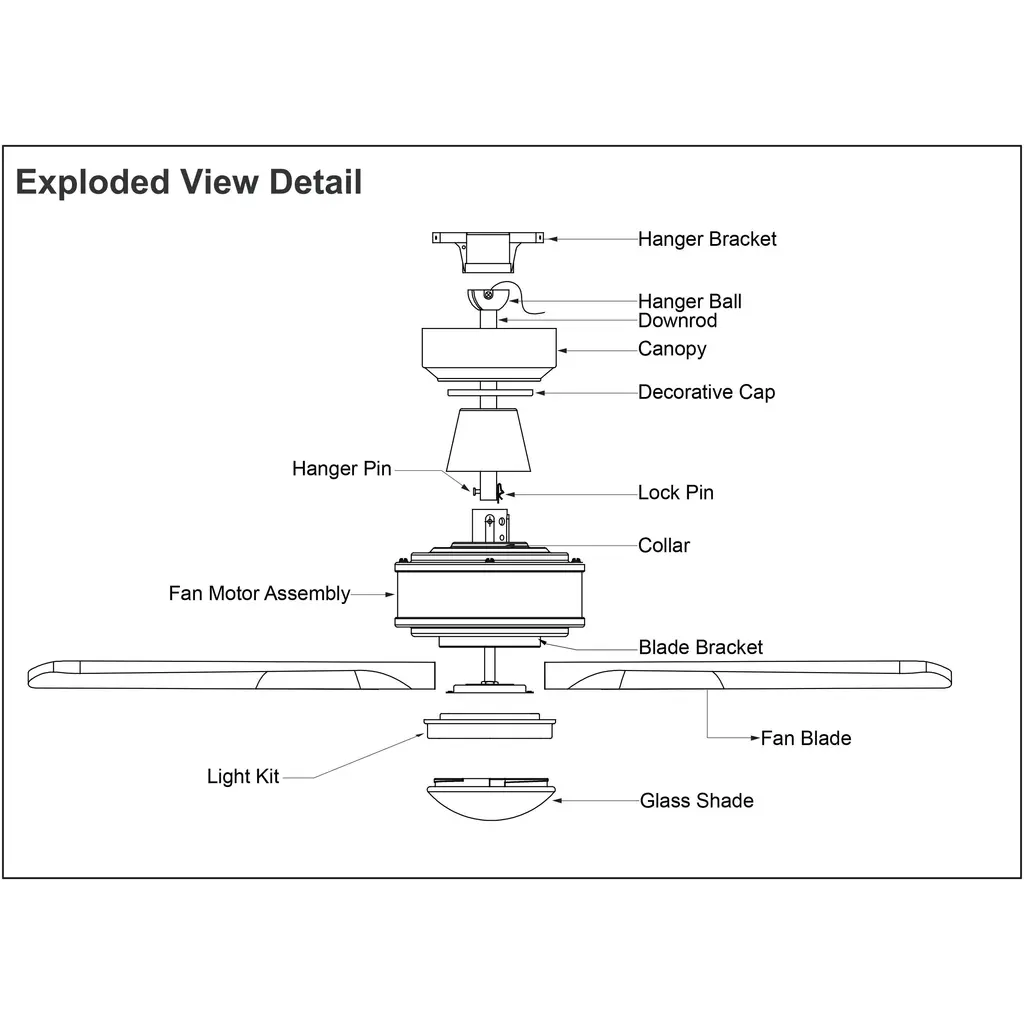 Exploded View Detail

Hanger Bracket
Hanger Ball
Downrod
Canopy
Decorative Cap
Hanger Pin
Lock Pin
Collar
Fan Motor Assembly
Blade Bracket
Fan Blade
Light Kit
Glass Shade