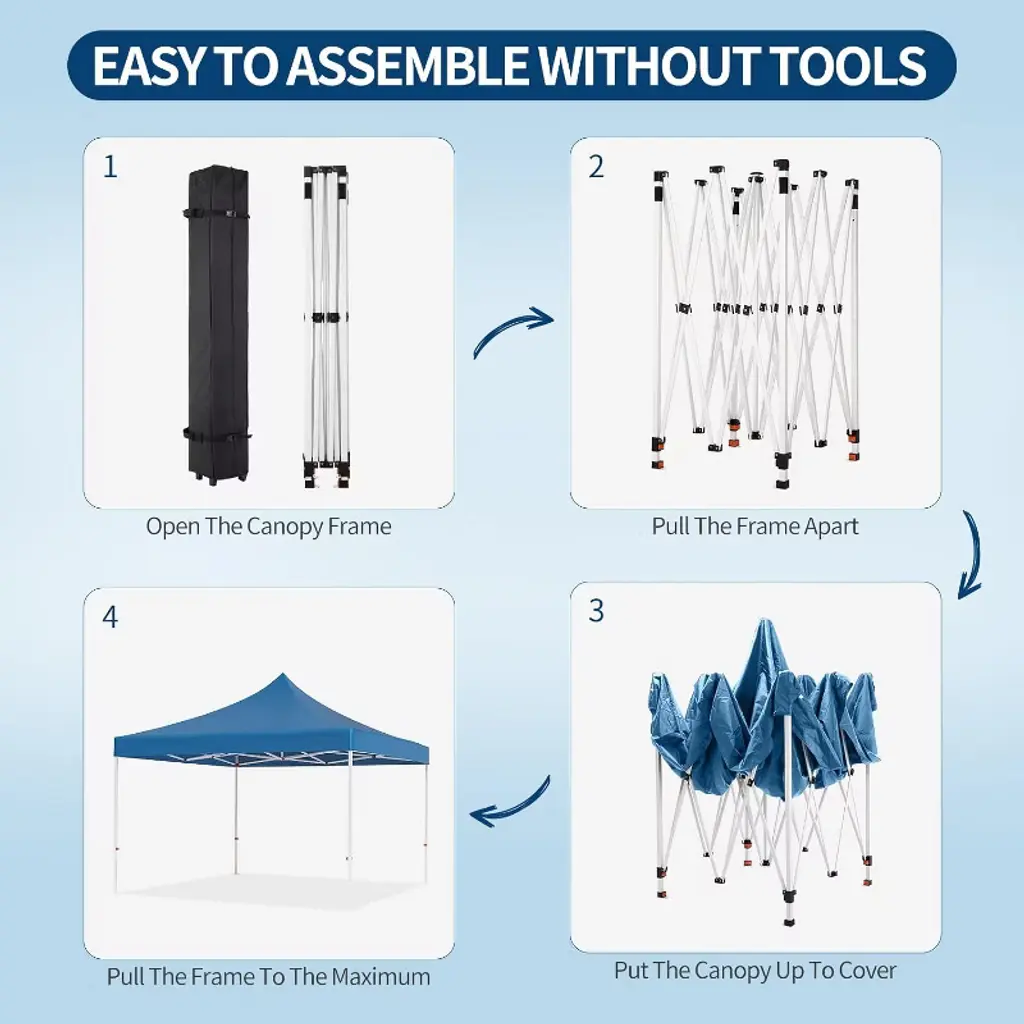 EASY TO ASSEMBLE WITHOUT TOOLS

1

Open The Canopy Frame

2

Pull The Frame Apart

3

Put The Canopy Up To Cover

4

Pull The Frame To The Maximum